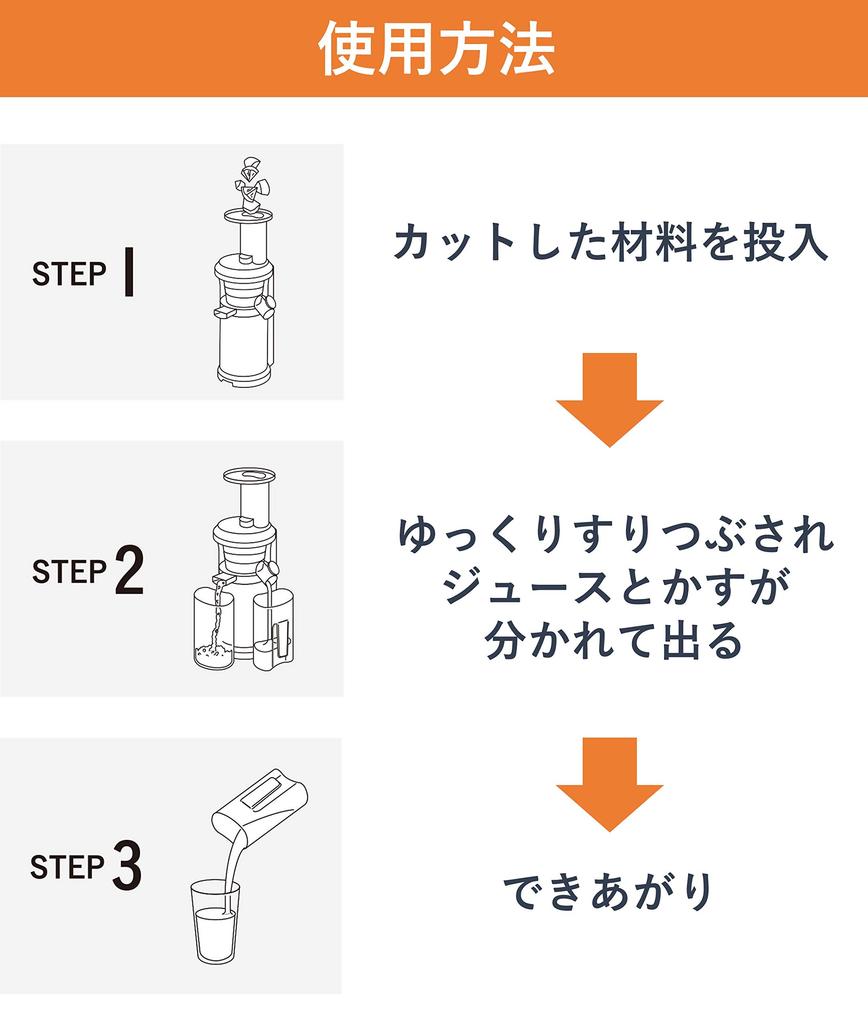 使用方法

STEP 1

カットした材料を投入

STEP 2

ゆっくりすりつぶされ
ジュースとかすが
分かれて出る

STEP 3

できあがり