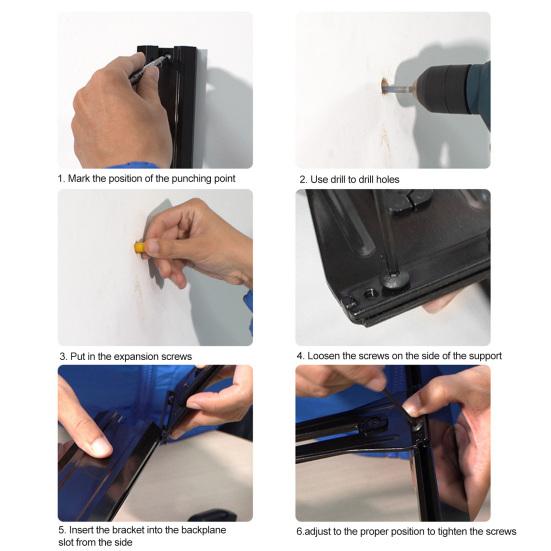 1. Mark the position of the punching point

2. Use drill to drill holes

3. Put in the expansion screws

4. Loosen the screws on the side of the support

5. Insert the bracket into the backplane slot from the side

6.adjust to the proper position to tighten the screws