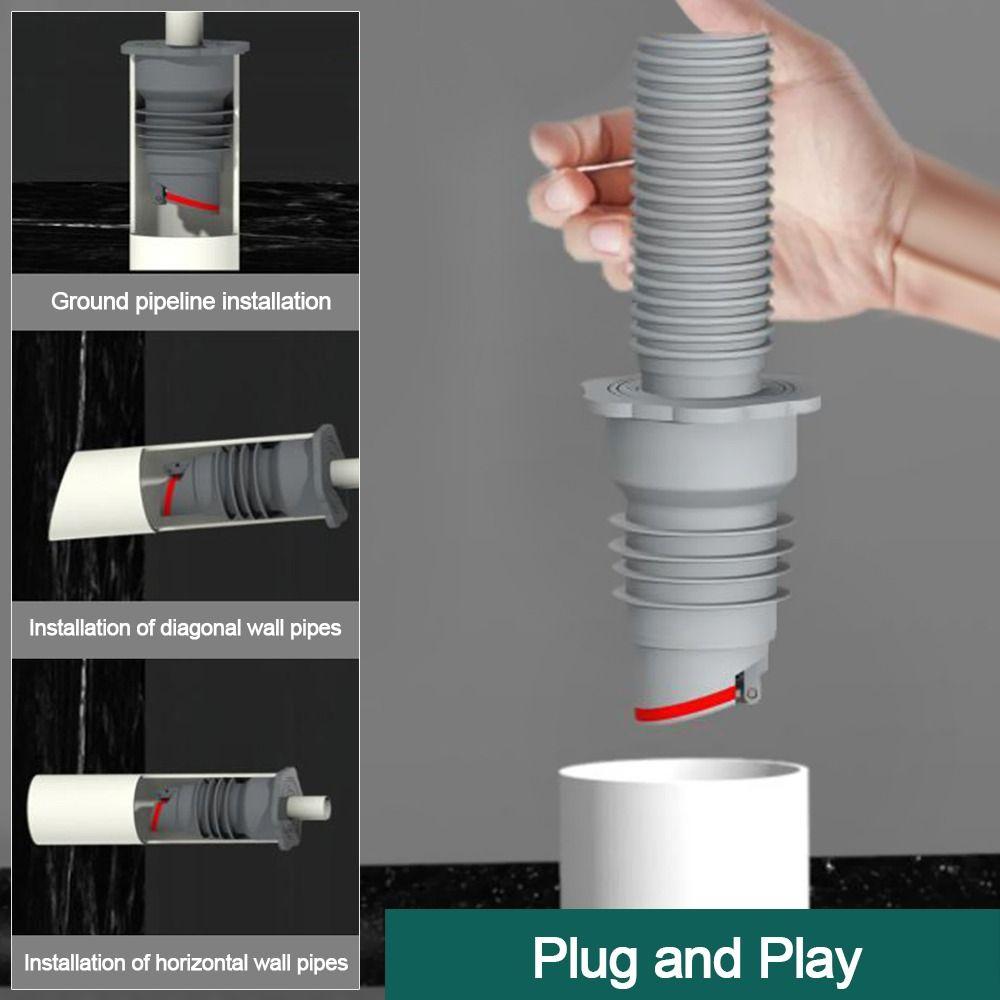 Ground pipeline installation

Installation of diagonal wall pipes

Installation of horizontal wall pipes

Plug and Play