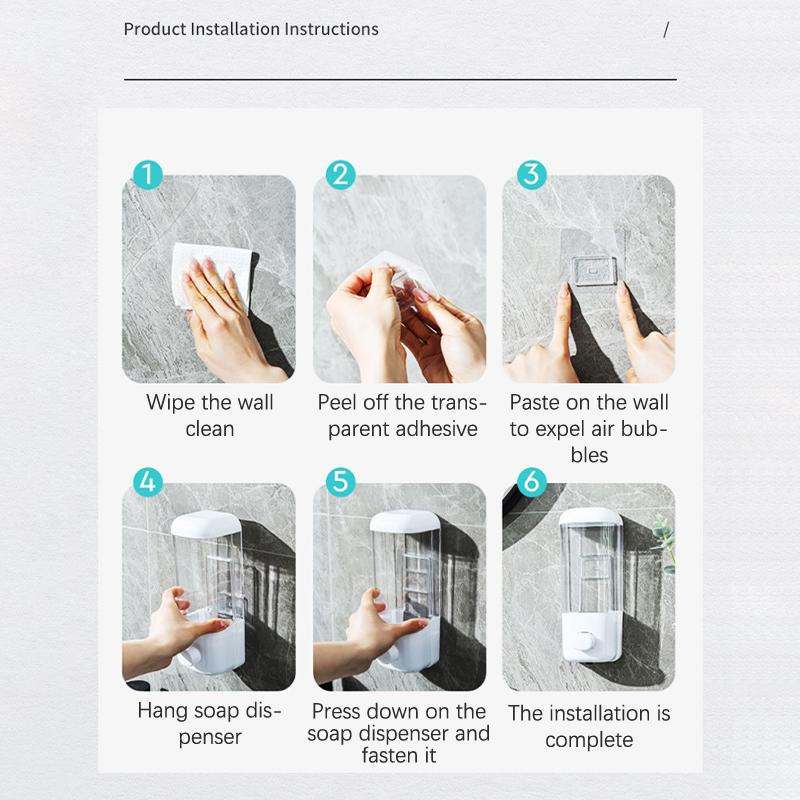 Product Installation Instructions /

1
Wipe the wall clean

2
Peel off the transparent adhesive

3
Paste on the wall to expel air bubbles

4
Hang soap dispenser

5
Press down on the soap dispenser and fasten it

6
The installation is complete