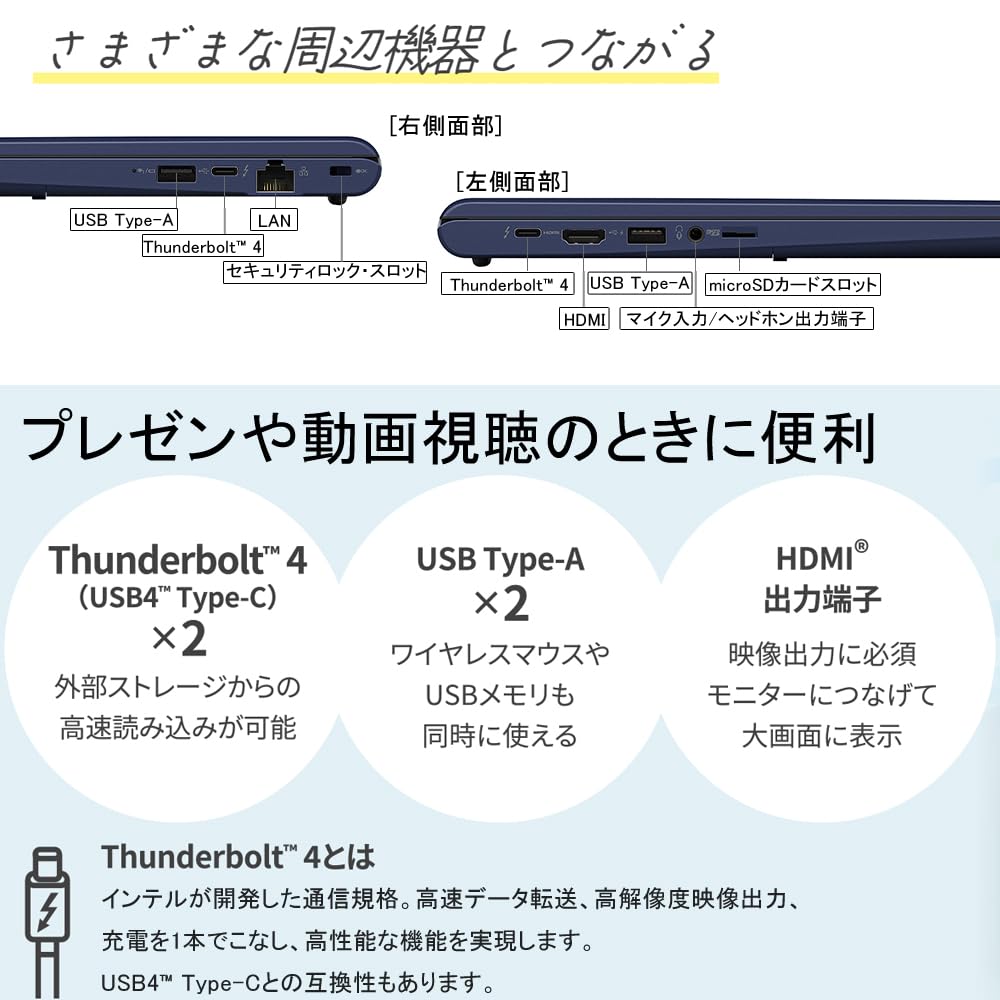 さまざまな周辺機器とつながる

[右側面部]

USB Type-A
Thunderbolt™ 4
LAN
セキュリティロック・スロット

[左側面部]

Thunderbolt™ 4
HDMI
USB Type-A
マイク入力/ヘッドホン出力端子
microSDカードスロット

プレゼンや動画視聴のときに便利

Thunderbolt™ 4
(USB4™ Type-C)
×2
外部ストレージからの
高速読み込みが可能

USB Type-A
×2
ワイヤレスマウスや
USBメモリも
同時に使える

HDMI®
出力端子
映像出力に必須
モニターにつなげて
大画面に表示

Thunderbolt™ 4とは
インテルが開発した通信規格。高速データ転送、高解像度映像出力、
充電を1本でこなし、高性能な機能を実現します。
USB4™ Type-Cとの互換性もあります。