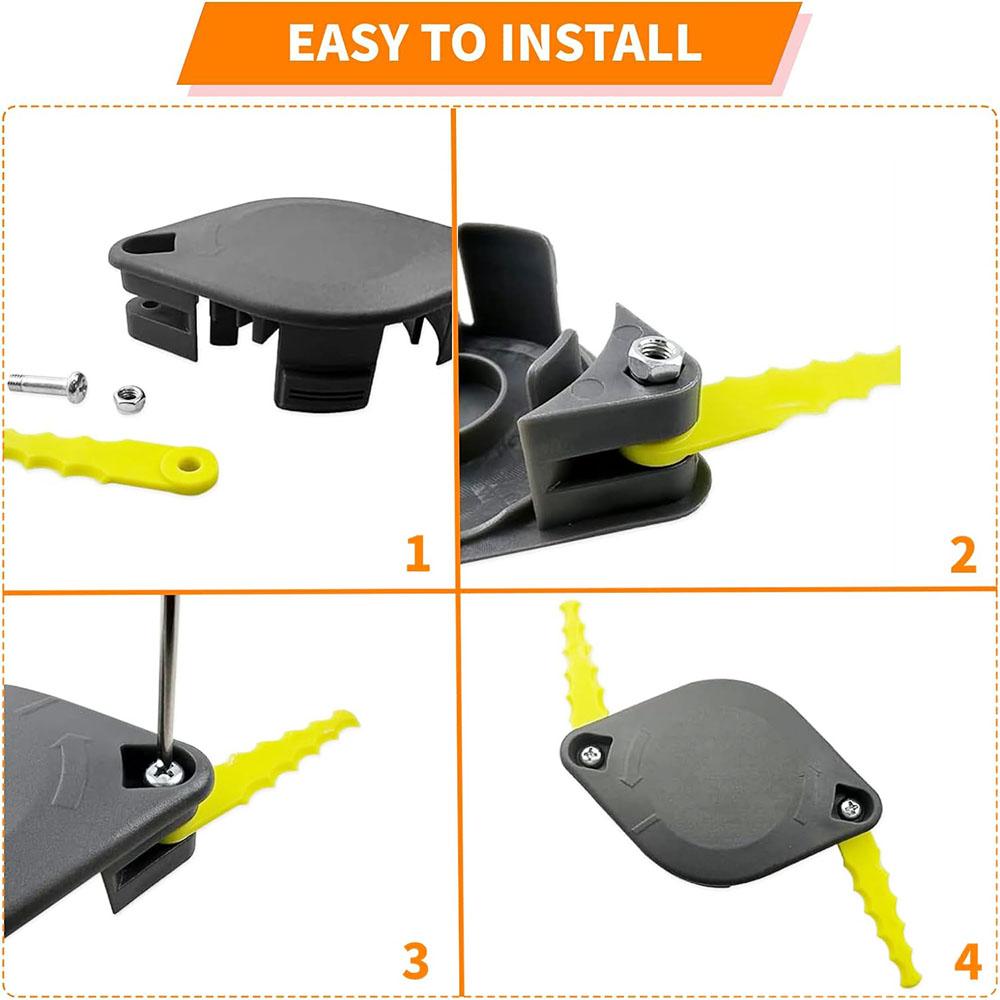 EASY TO INSTALL

1

2

3

4