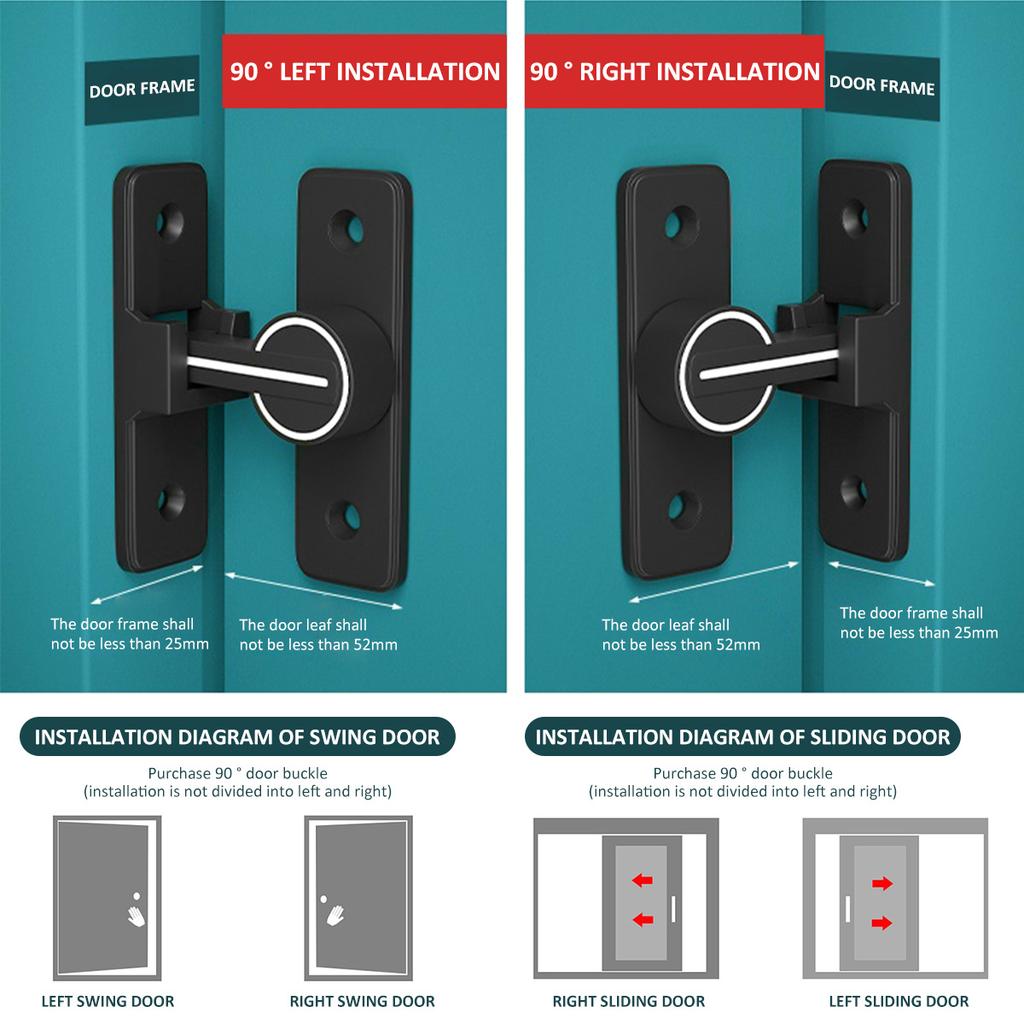 DOOR FRAME

90 ° LEFT INSTALLATION

The door frame shall not be less than 25mm

The door leaf shall not be less than 52mm

90 ° RIGHT INSTALLATION

DOOR FRAME

The door leaf shall not be less than 52mm

The door frame shall not be less than 25mm

INSTALLATION DIAGRAM OF SWING DOOR

Purchase 90 ° door buckle
(installation is not divided into left and right)

LEFT SWING DOOR

RIGHT SWING DOOR

INSTALLATION DIAGRAM OF SLIDING DOOR

Purchase 90 ° door buckle
(installation is not divided into left and right)

RIGHT SLIDING DOOR

LEFT SLIDING DOOR