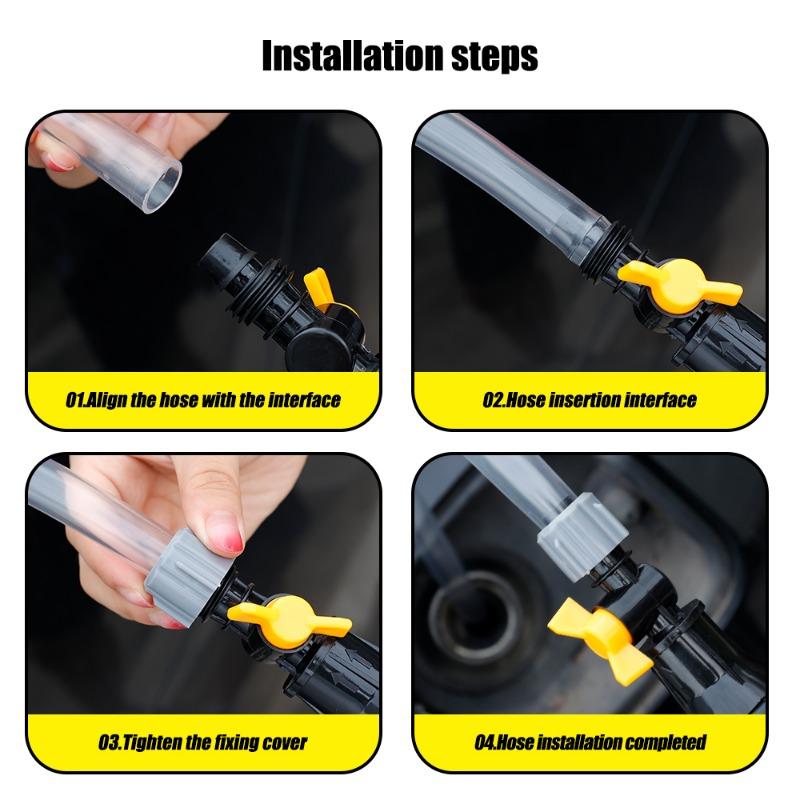 Installation steps

01.Align the hose with the interface

02.Hose insertion interface

03.Tighten the fixing cover

04.Hose installation completed