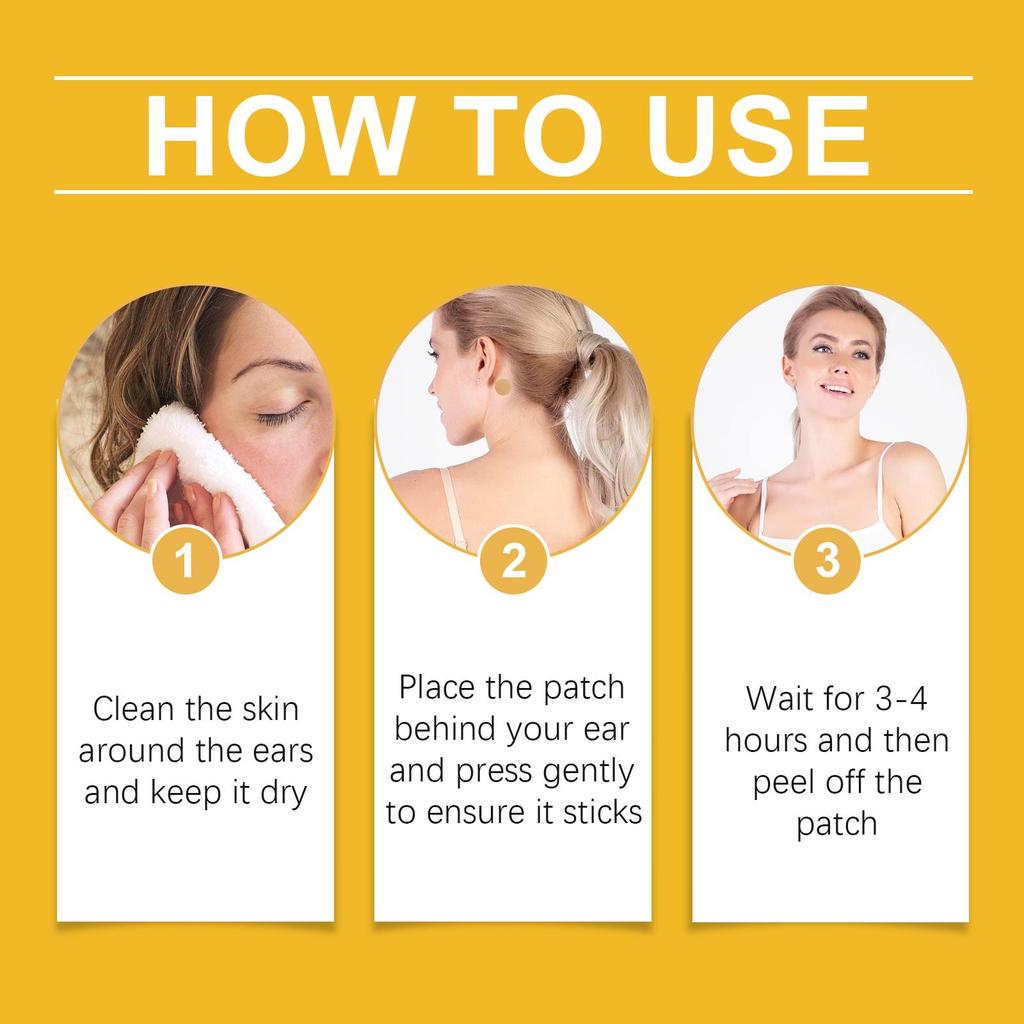 HOW TO USE

1

Clean the skin around the ears and keep it dry

2

Place the patch behind your ear and press gently to ensure it sticks

3

Wait for 3-4 hours and then peel off the patch