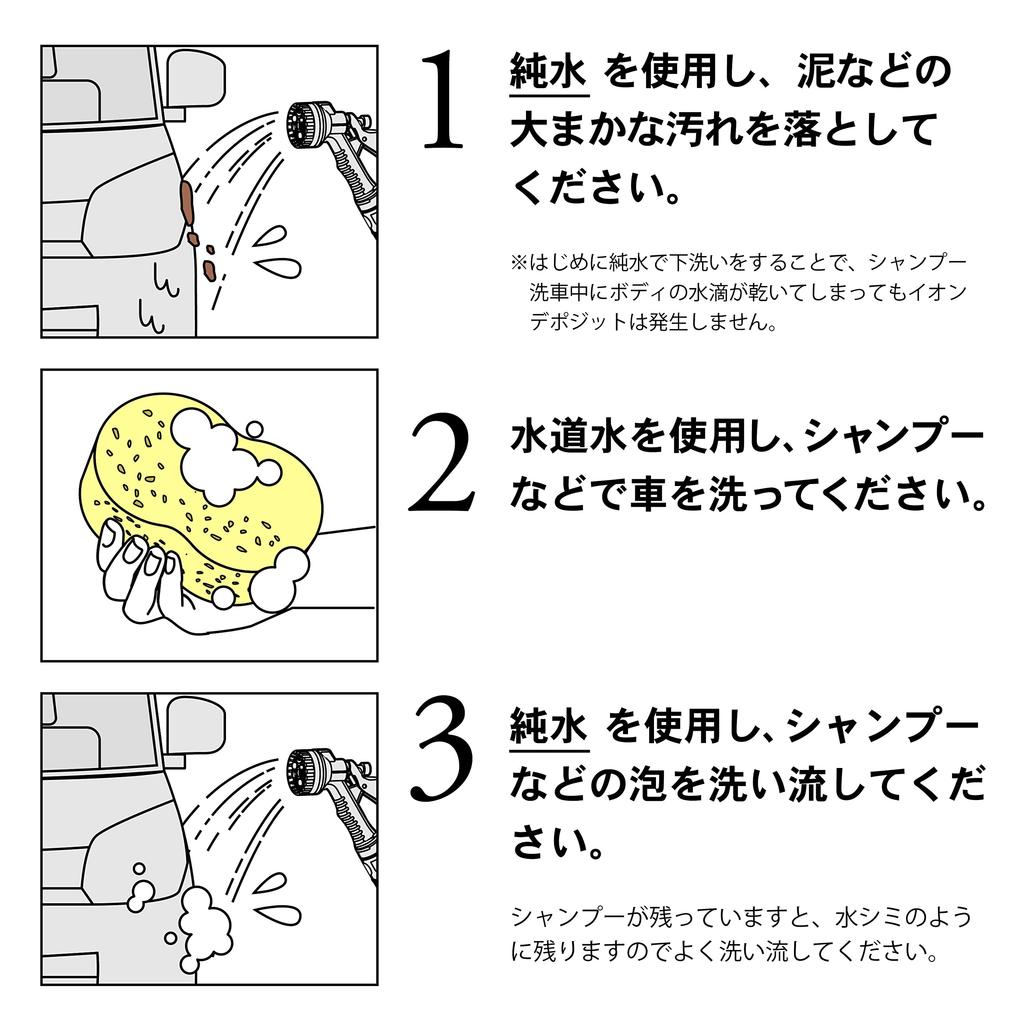 1 純水 を使用し、泥などの大まかな汚れを落としてください。

※はじめに純水で下洗いをすることで、シャンプー洗車中にボディの水滴が乾いてしまってもイオンデポジットは発生しません。

2 水道水を使用し、シャンプーなどで車を洗ってください。

3 純水 を使用し、シャンプーなどの泡を洗い流してください。

シャンプーが残っていますと、水シミのように残りますのでよく洗い流してください。