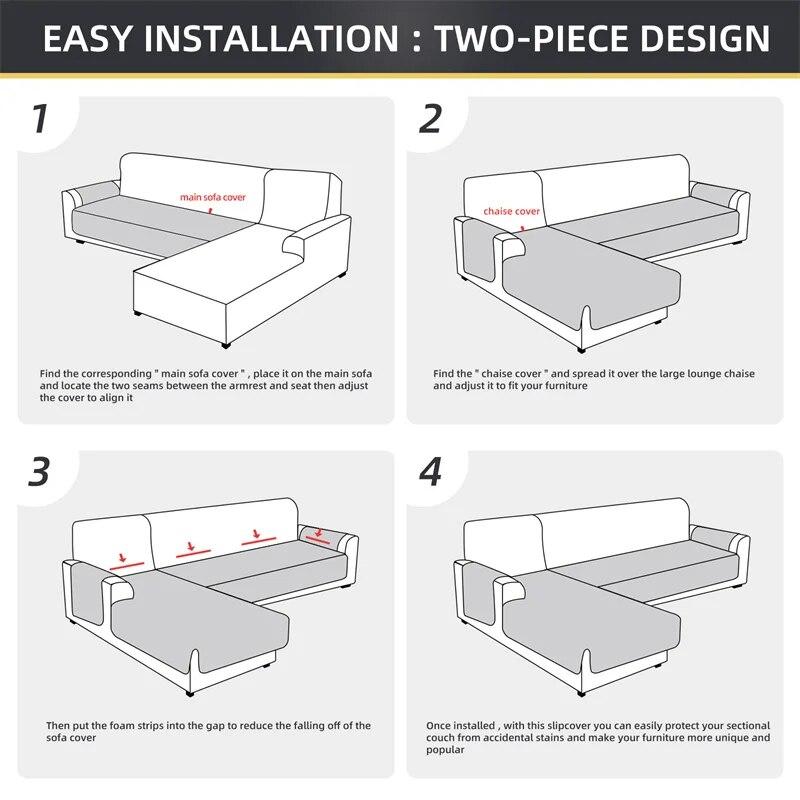 EASY INSTALLATION : TWO-PIECE DESIGN

1

main sofa cover

Find the corresponding " main sofa cover " , place it on the main sofa and locate the two seams between the armrest and seat then adjust the cover to align it

2

chaise cover

Find the " chaise cover " and spread it over the large lounge chaise and adjust it to fit your furniture

3

Then put the foam strips into the gap to reduce the falling off of the sofa cover

4

Once installed , with this slipcover you can easily protect your sectional couch from accidental stains and make your furniture more unique and popular