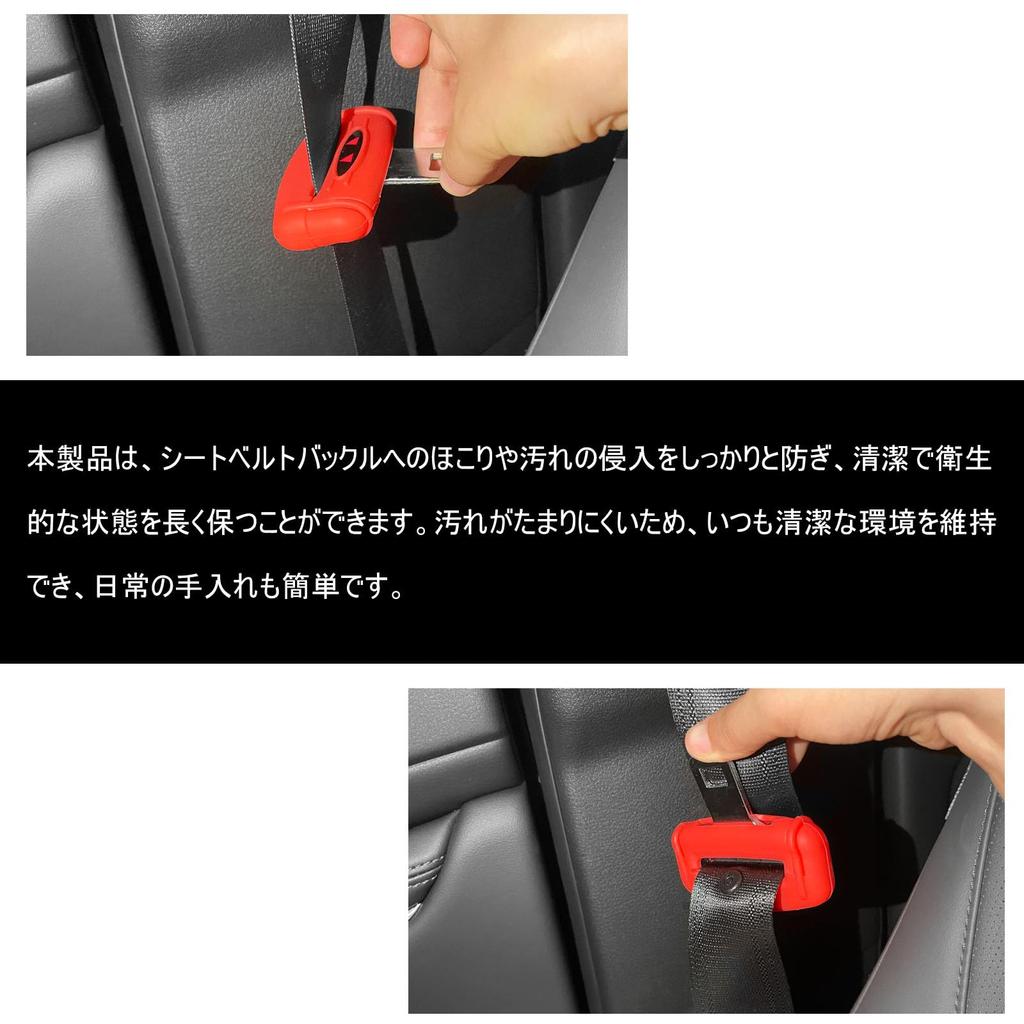 本製品は、シートベルトバックルへのほこりや汚れの侵入をしっかりと防ぎ、清潔で衛生的な状態を長く保つことができます。汚れがたまりにくいため、いつも清潔な環境を維持でき、日常の手入れも簡単です。