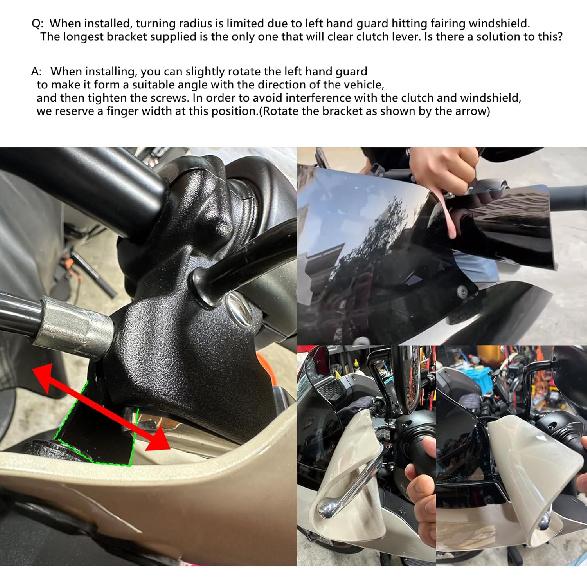 Q: When installed, turning radius is limited due to left hand guard hitting fairing windshield. The longest bracket supplied is the only one that will clear clutch lever. Is there a solution to this?

A: When installing, you can slightly rotate the left hand guard to make it form a suitable angle with the direction of the vehicle, and then tighten the screws. In order to avoid interference with the clutch and windshield, we reserve a finger width at this position.(Rotate the bracket as shown by the arrow)