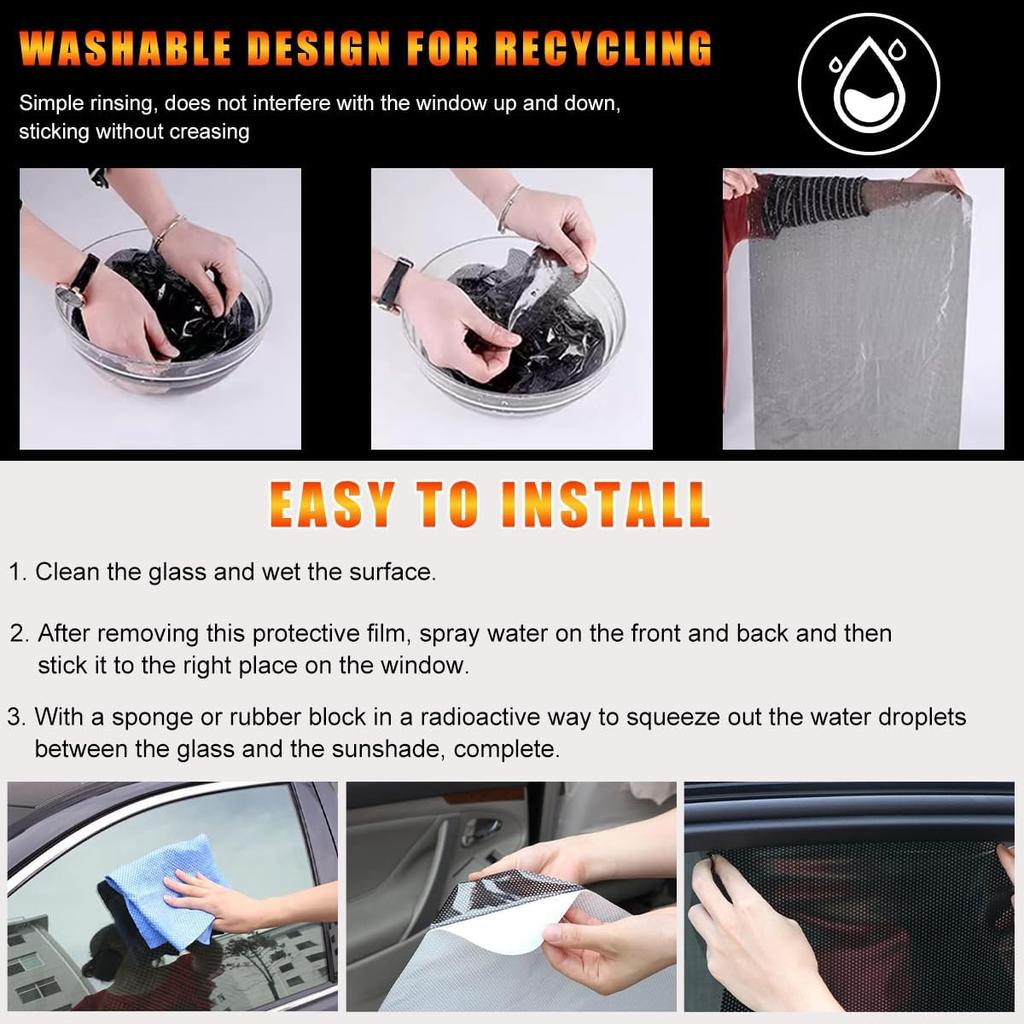 WASHABLE DESIGN FOR RECYCLING

Simple rinsing, does not interfere with the window up and down, sticking without creasing

EASY TO INSTALL

1. Clean the glass and wet the surface.

2. After removing this protective film, spray water on the front and back and then stick it to the right place on the window.

3. With a sponge or rubber block in a radioactive way to squeeze out the water droplets between the glass and the sunshade, complete.