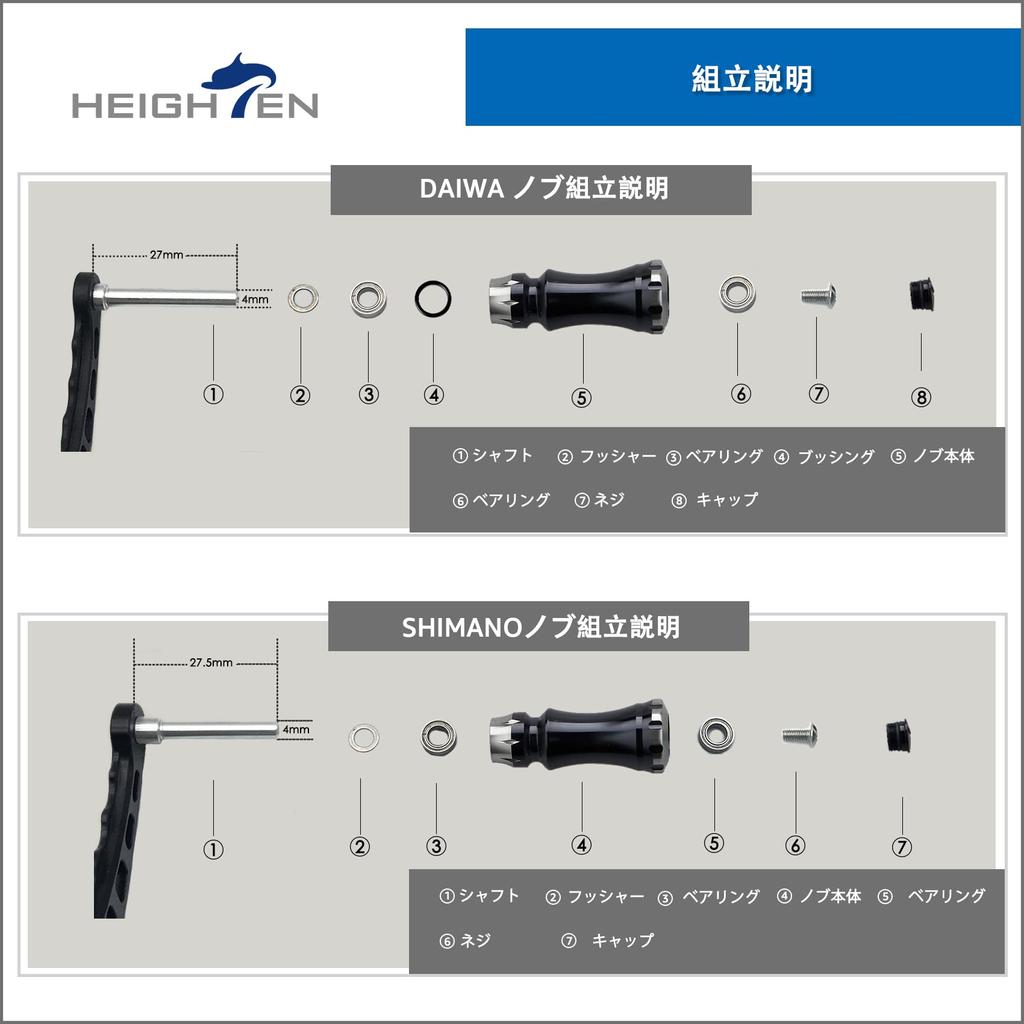 HEIGHTEN

組立説明

DAIWA ノブ組立説明

27mm

4mm

①

②

③

④

⑤

⑥

⑦

⑧

① シャフト ② フッシャー ③ ベアリング ④ ブッシング ⑤ ノブ本体
⑥ ベアリング ⑦ ネジ ⑧ キャップ

SHIMANOノブ組立説明

27.5mm

4mm

①

②

③

④

⑤

⑥

⑦

① シャフト ② フッシャー ③ ベアリング ④ ノブ本体 ⑤ ベアリング
⑥ ネジ ⑦ キャップ