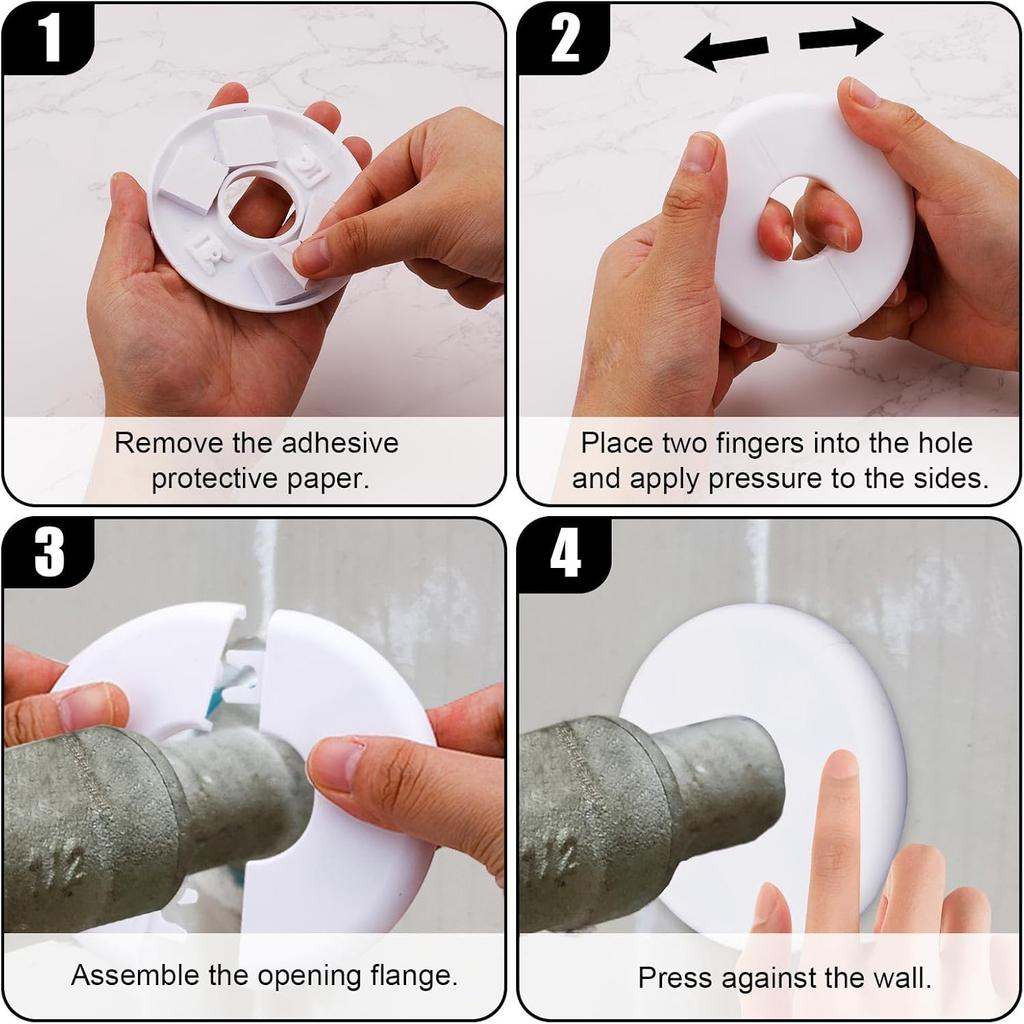 1

Remove the adhesive protective paper.

2

Place two fingers into the hole and apply pressure to the sides.

3

Assemble the opening flange.

4

Press against the wall.