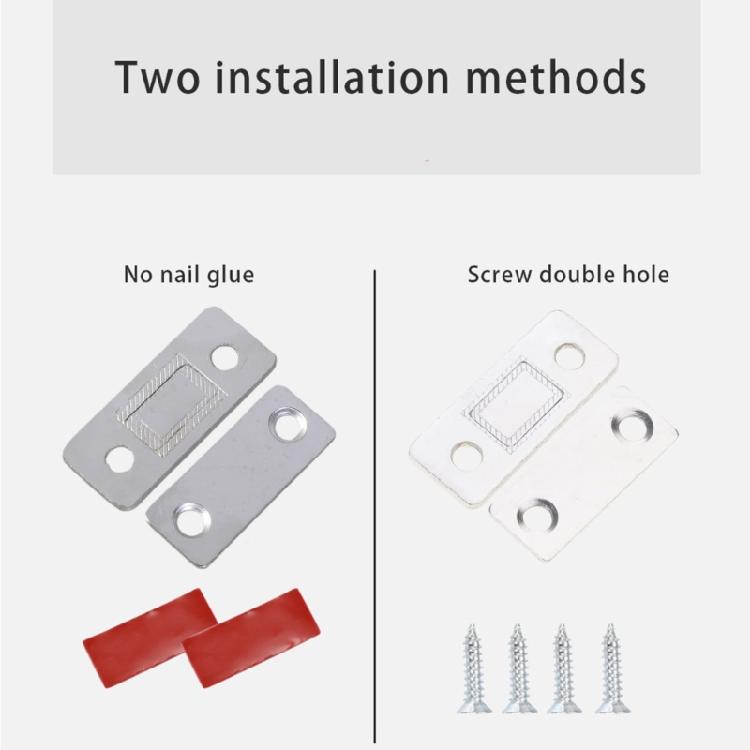 Two installation methods

No nail glue

Screw double hole