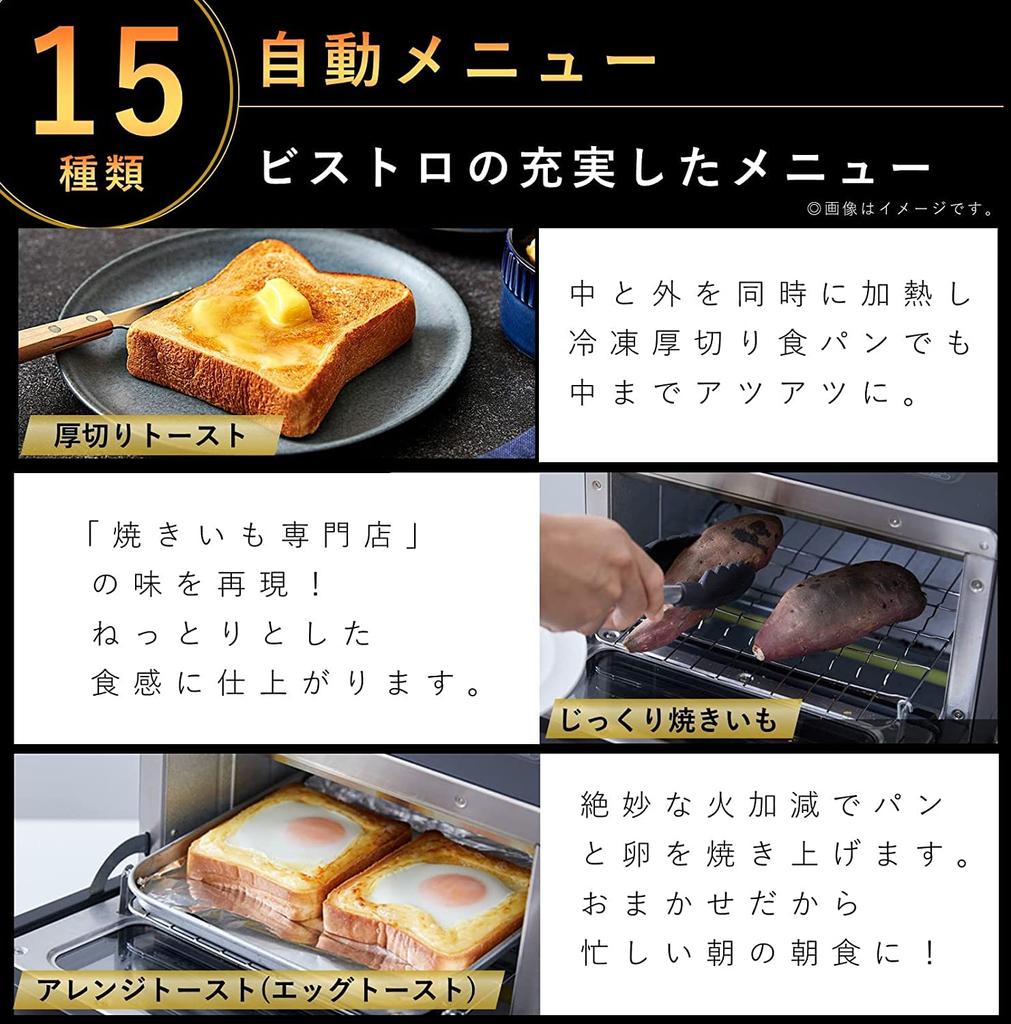 15
種類

自動メニュー

ビストロの充実したメニュー

◎画像はイメージです。

厚切りトースト

中と外を同時に加熱し冷凍厚切り食パンでも中までアツアツに。

「焼きいも専門店」の味を再現！ねっとりとした食感に仕上がります。

じっくり焼きいも

アレンジトースト(エッグトースト)

絶妙な火加減でパンと卵を焼き上げます。おまかせだから忙しい朝の朝食に！