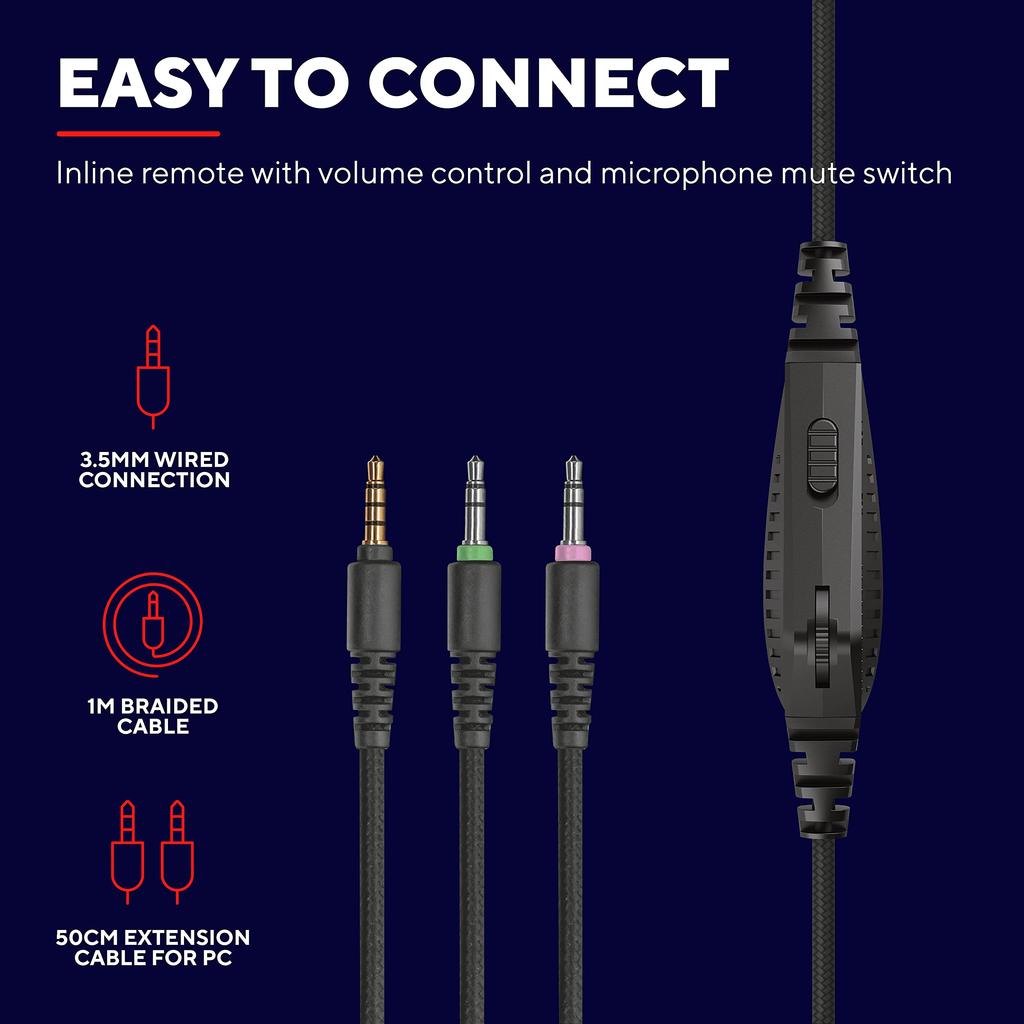 EASY TO CONNECT

Inline remote with volume control and microphone mute switch

3.5MM WIRED CONNECTION

1M BRAIDED CABLE

50CM EXTENSION CABLE FOR PC