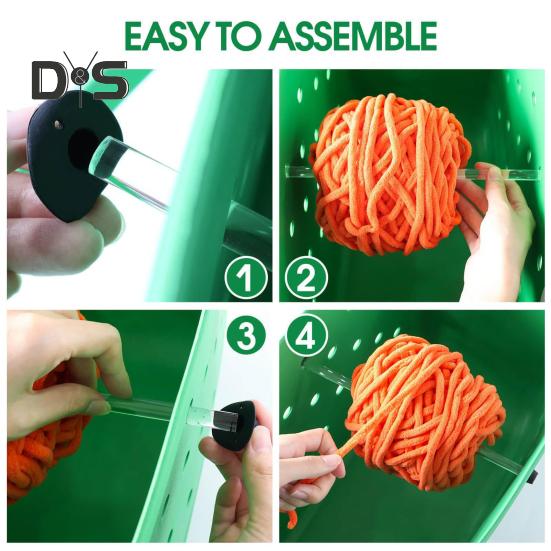 EASY TO ASSEMBLE

D&S

1

2

3

4