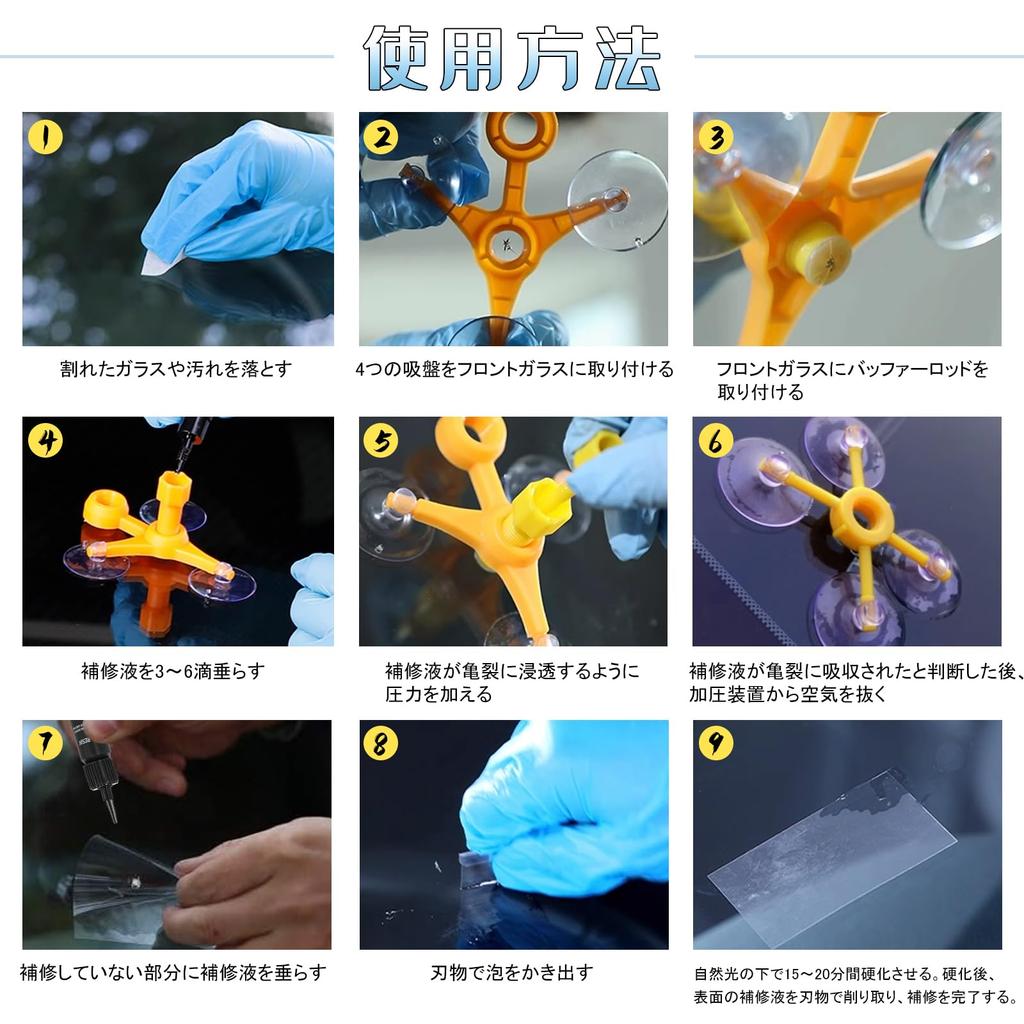 使用方法

1

割れたガラスや汚れを落とす

2

4つの吸盤をフロントガラスに取り付ける

3

フロントガラスにバッファーロッドを取り付ける

4

補修液を3～6滴垂らす

5

補修液が亀裂に浸透するように圧力を加える

6

補修液が亀裂に吸収されたと判断した後、加圧装置から空気を抜く

7

補修していない部分に補修液を垂らす

8

刃物で泡をかき出す

9

自然光の下で15～20分間硬化させる。硬化後、表面の補修液を刃物で削り取り、補修を完了する。