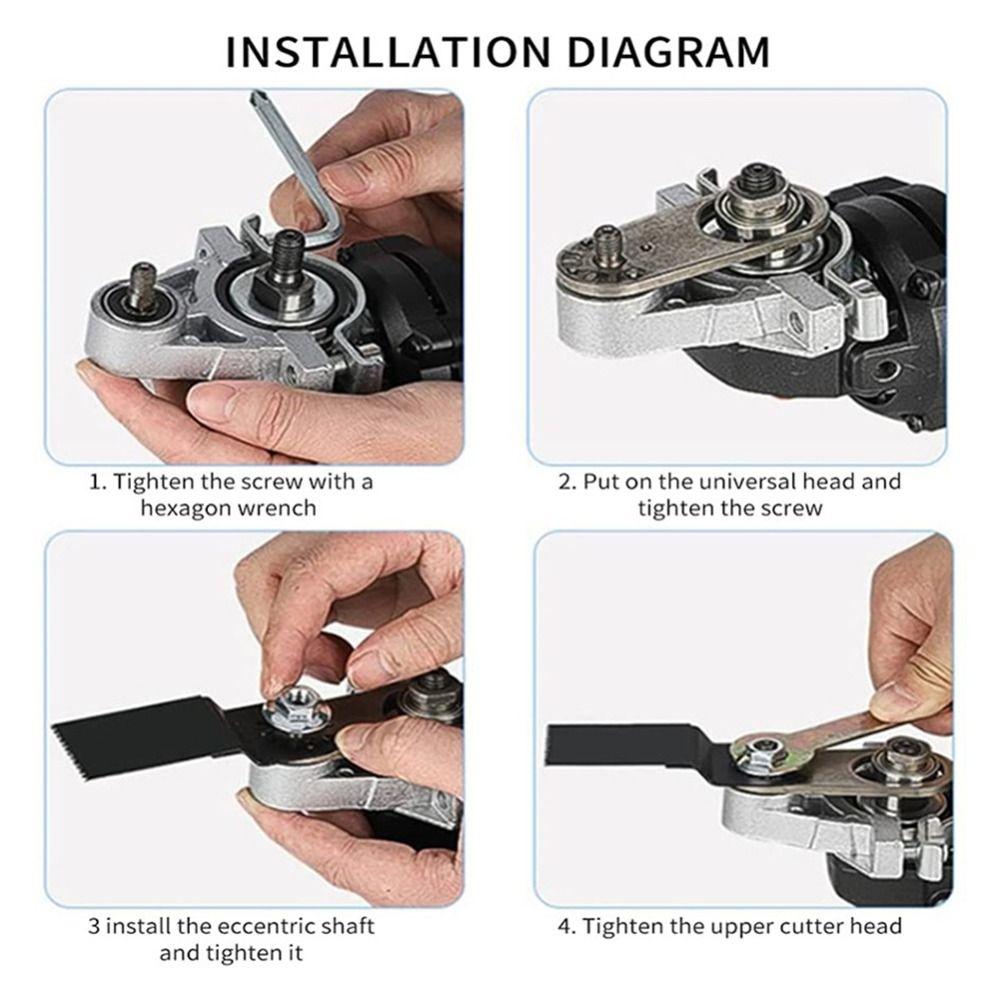 INSTALLATION DIAGRAM

1. Tighten the screw with a hexagon wrench

2. Put on the universal head and tighten the screw

3 install the eccentric shaft and tighten it

4. Tighten the upper cutter head