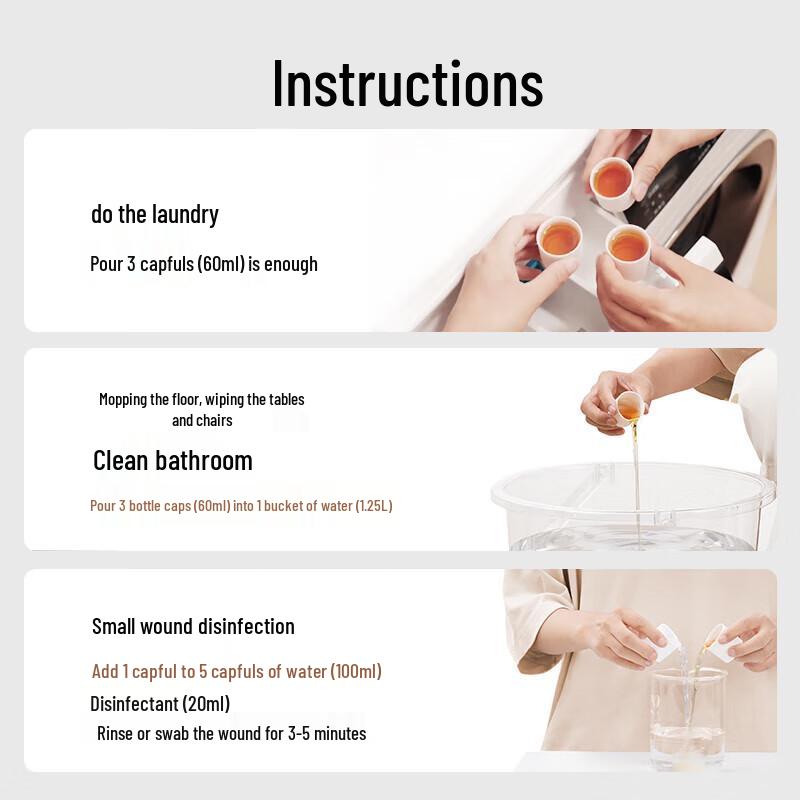 Instructions

do the laundry

Pour 3 capfuls (60ml) is enough

Mopping the floor, wiping the tables and chairs

Clean bathroom

Pour 3 bottle caps (60ml) into 1 bucket of water (1.25L)

Small wound disinfection

Add 1 capful to 5 capfuls of water (100ml)

Disinfectant (20ml)

Rinse or swab the wound for 3-5 minutes