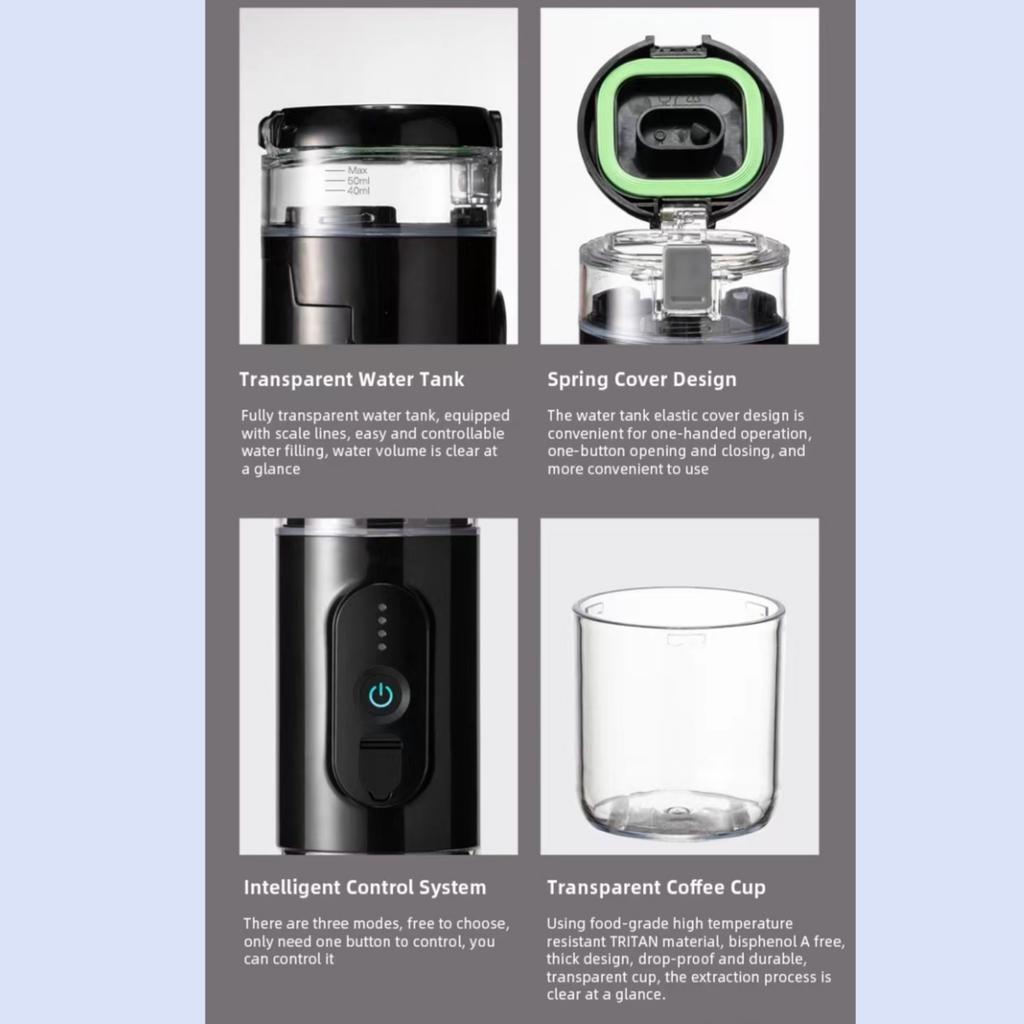 Max
50ml
40ml

Transparent Water Tank

Fully transparent water tank, equipped with scale lines, easy and controllable water filling, water volume is clear at a glance

Spring Cover Design

The water tank elastic cover design is convenient for one-handed operation, one-button opening and closing, and more convenient to use

Intelligent Control System

There are three modes, free to choose, only need one button to control, you can control it

Transparent Coffee Cup

Using food-grade high temperature resistant TRITAN material, bisphenol A free, thick design, drop-proof and durable, transparent cup, the extraction process is clear at a glance.