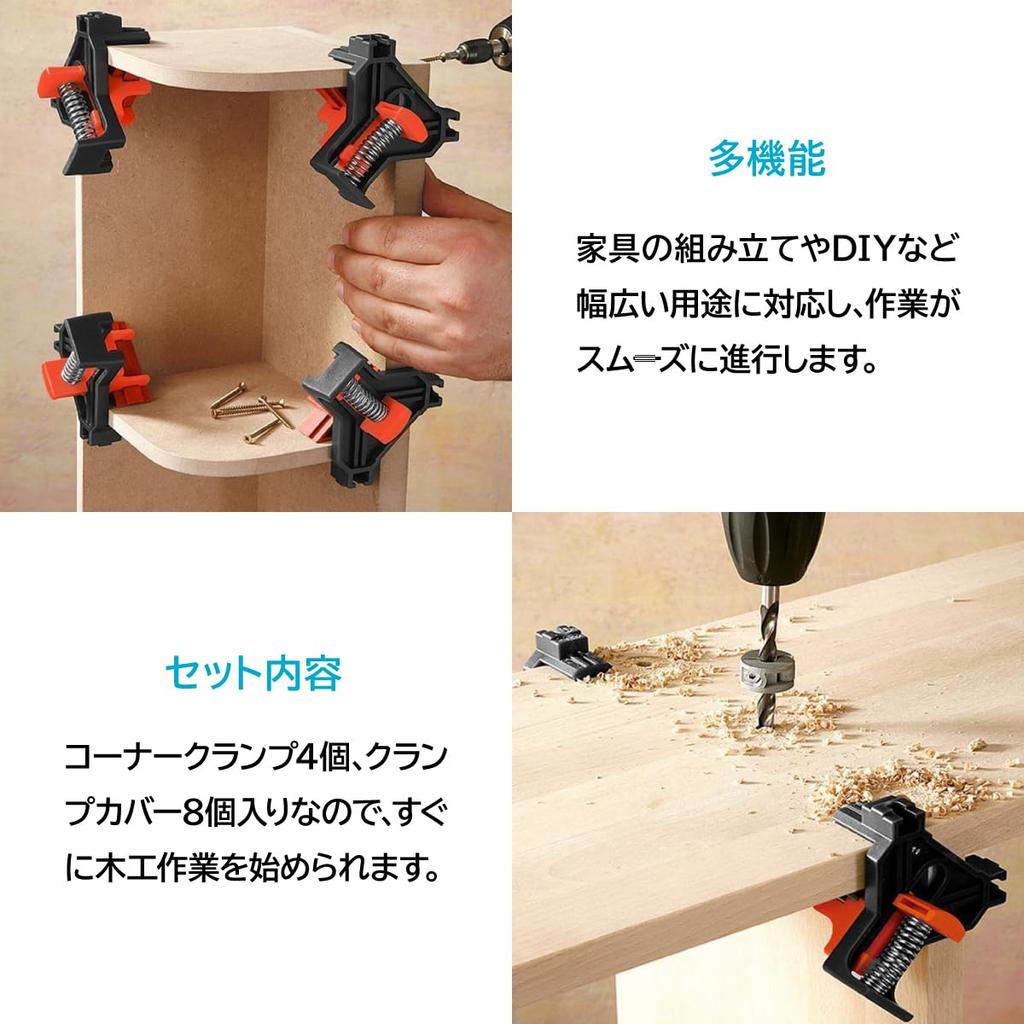 多機能

家具の組み立てやDIYなど幅広い用途に対応し、作業がスムーズに進行します。

セット内容

コーナークランプ4個、クランプカバー8個入りなので、すぐに木工作業を始められます。