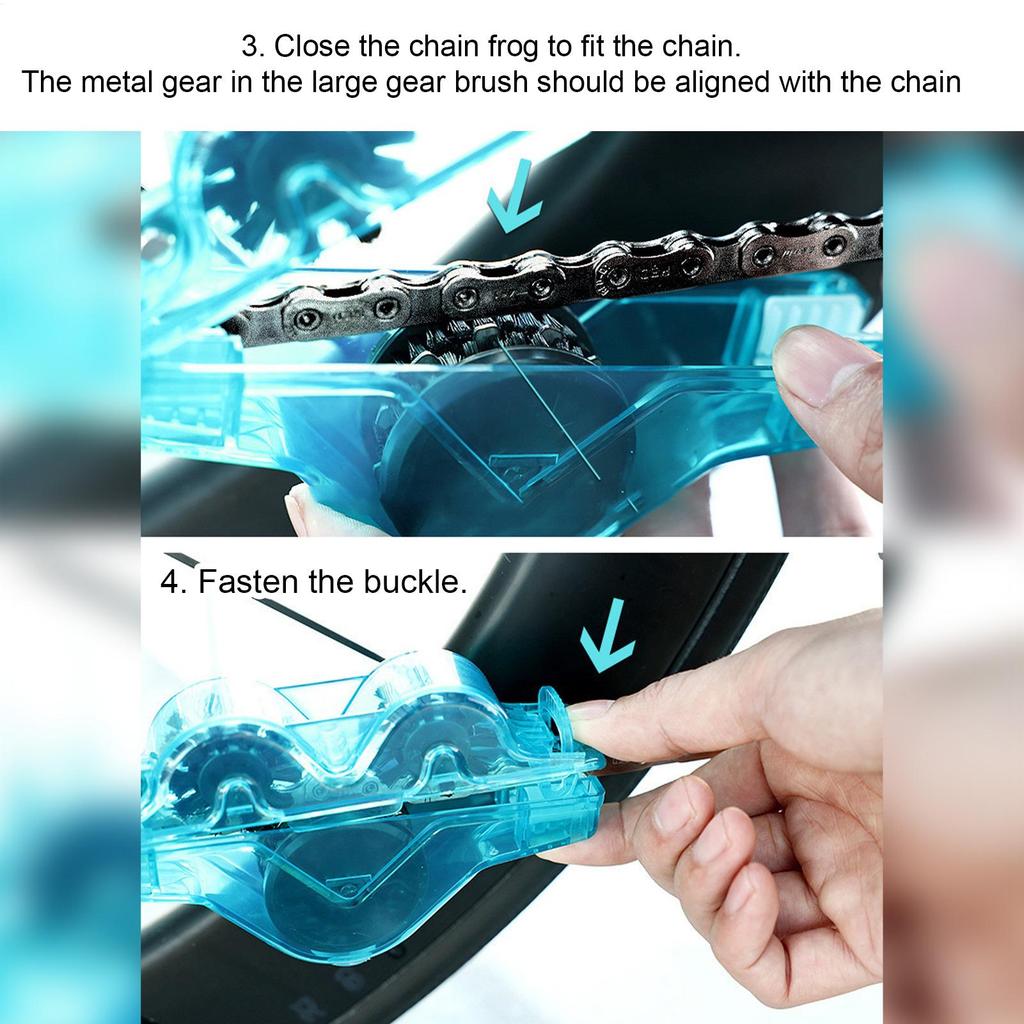 3. Close the chain frog to fit the chain.
The metal gear in the large gear brush should be aligned with the chain

4. Fasten the buckle.