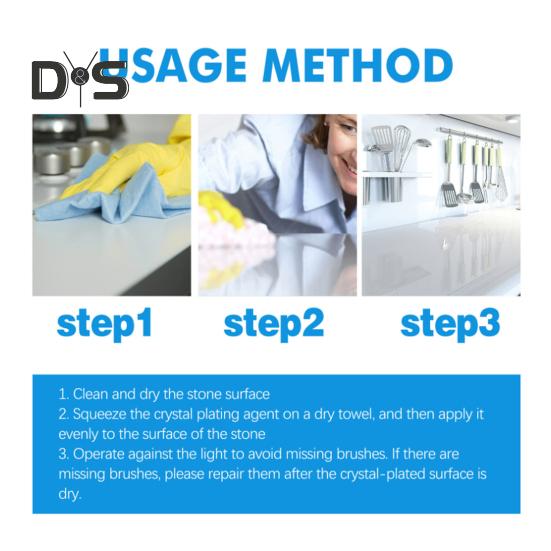 D&S

USAGE METHOD

step1

step2

step3

1. Clean and dry the stone surface
2. Squeeze the crystal plating agent on a dry towel, and then apply it evenly to the surface of the stone
3. Operate against the light to avoid missing brushes. If there are missing brushes, please repair them after the crystal-plated surface is dry.