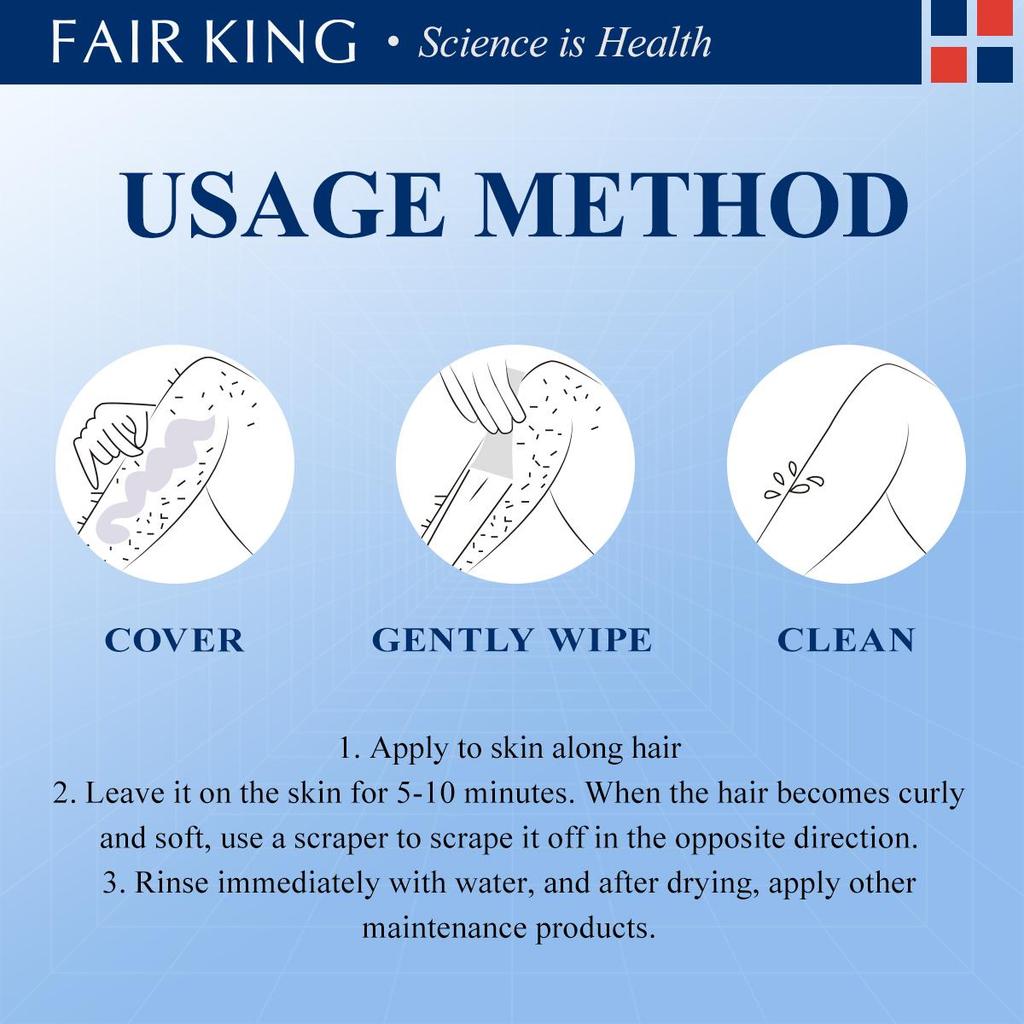 FAIR KING • Science is Health

USAGE METHOD

COVER

GENTLY WIPE

CLEAN

1. Apply to skin along hair
2. Leave it on the skin for 5-10 minutes. When the hair becomes curly and soft, use a scraper to scrape it off in the opposite direction.
3. Rinse immediately with water, and after drying, apply other maintenance products.