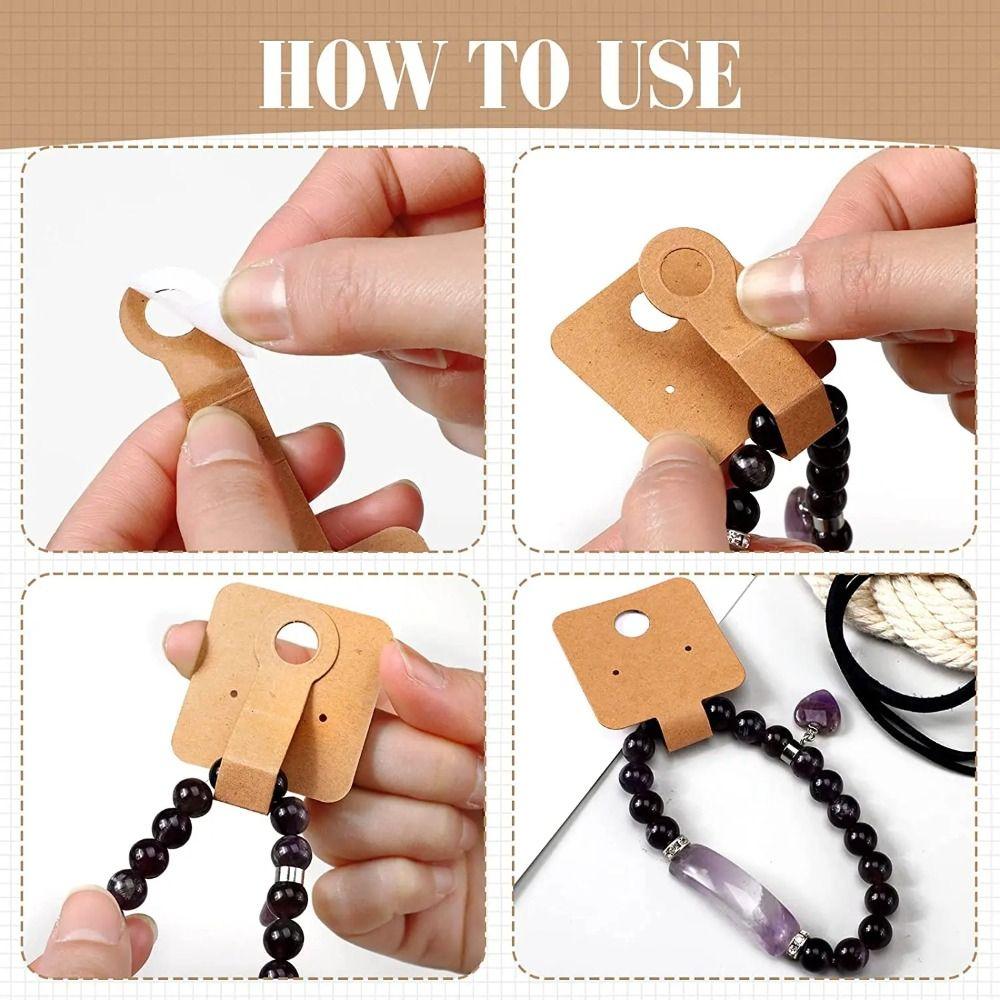 HOW TO USE