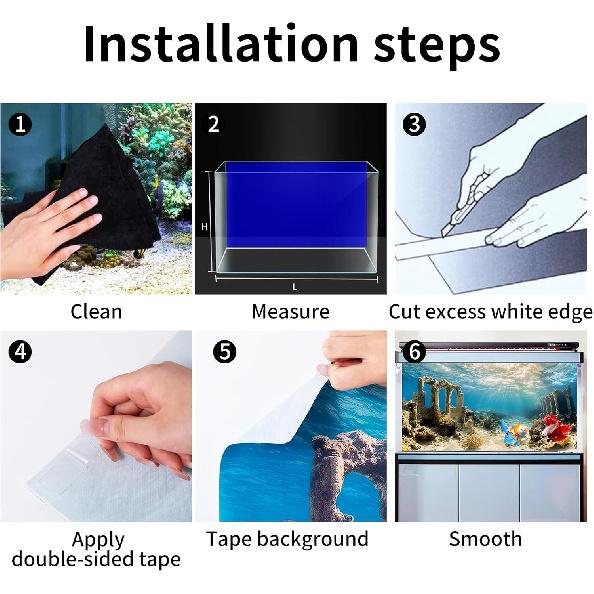 Installation steps

1

Clean

2

H

L

Measure

3

Cut excess white edge

4

Apply double-sided tape

5

Tape background

6

Smooth