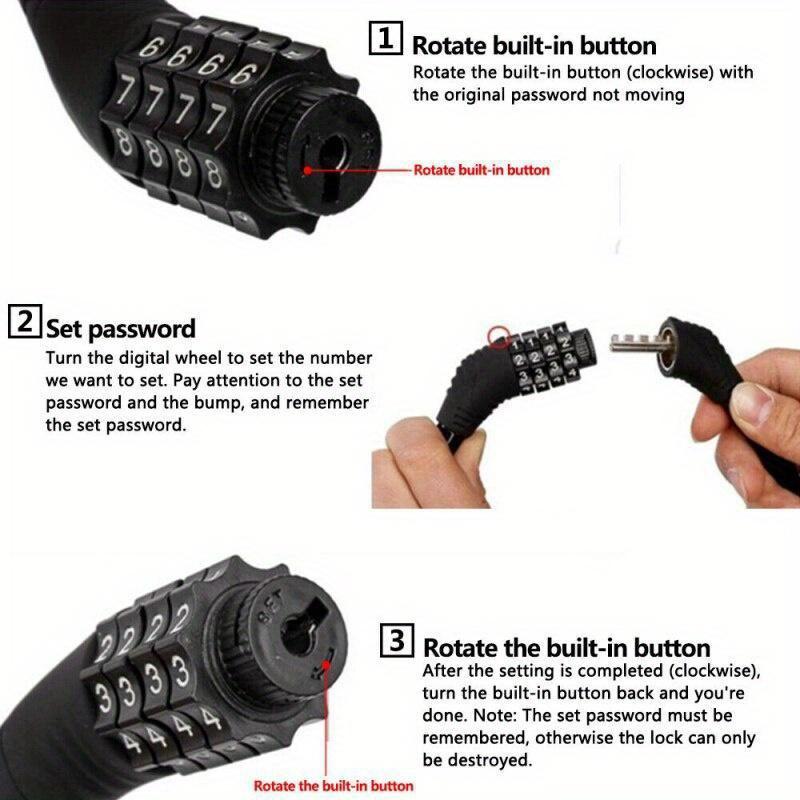 1 Rotate built-in button
Rotate the built-in button (clockwise) with the original password not moving

6666
7777
8888

Rotate built-in button

2 Set password
Turn the digital wheel to set the number we want to set. Pay attention to the set password and the bump, and remember the set password.

1111
2222
3333

2222
3333
4444
SET

3 Rotate the built-in button
After the setting is completed (clockwise), turn the built-in button back and you're done. Note: The set password must be remembered, otherwise the lock can only be destroyed.

Rotate the built-in button