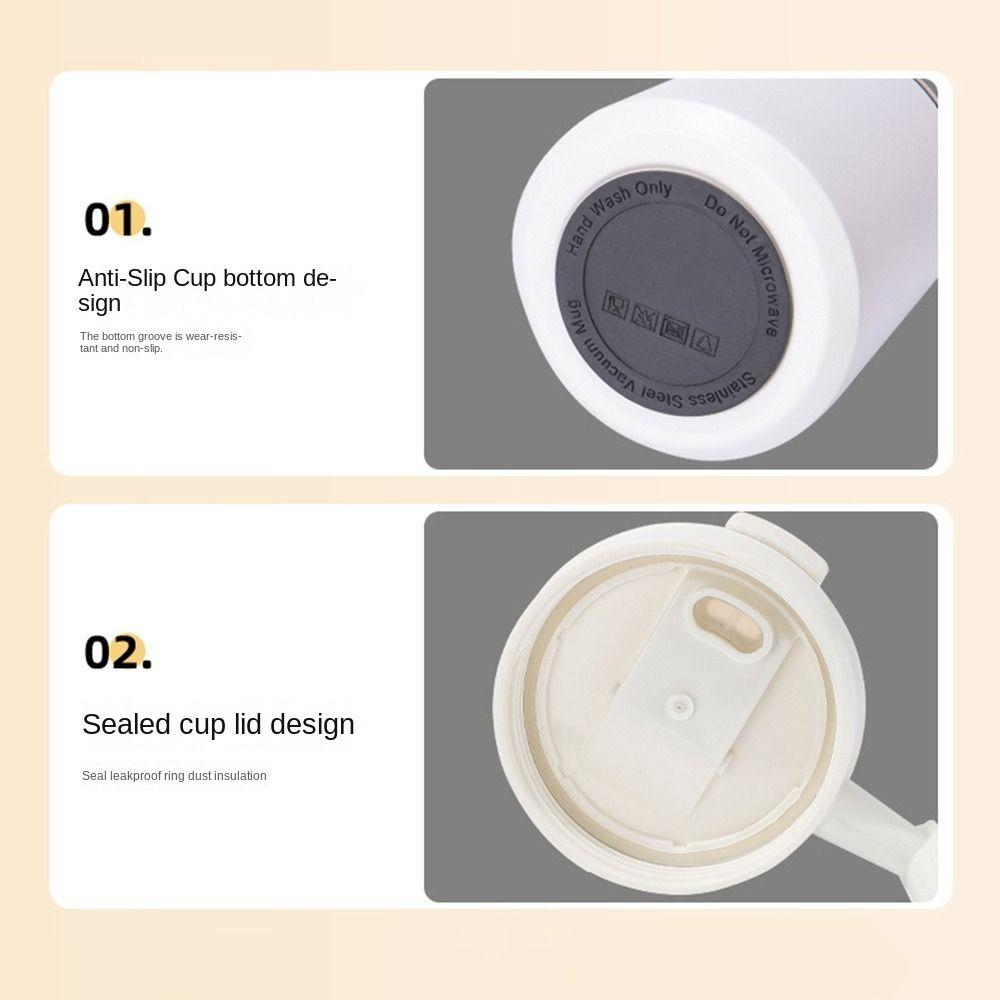 01.

Anti-Slip Cup bottom design

The bottom groove is wear-resistant and non-slip.

Hand Wash Only Do Not Microwave Stainless Steel Vacuum Mug

02.

Sealed cup lid design

Seal leakproof ring dust insulation