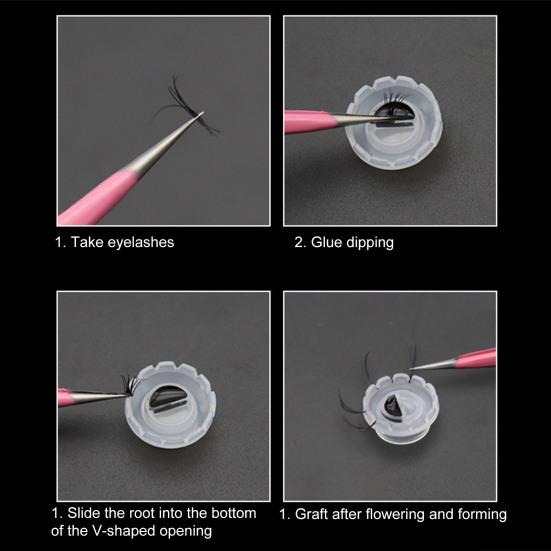 1. Take eyelashes

2. Glue dipping

1. Slide the root into the bottom of the V-shaped opening

1. Graft after flowering and forming