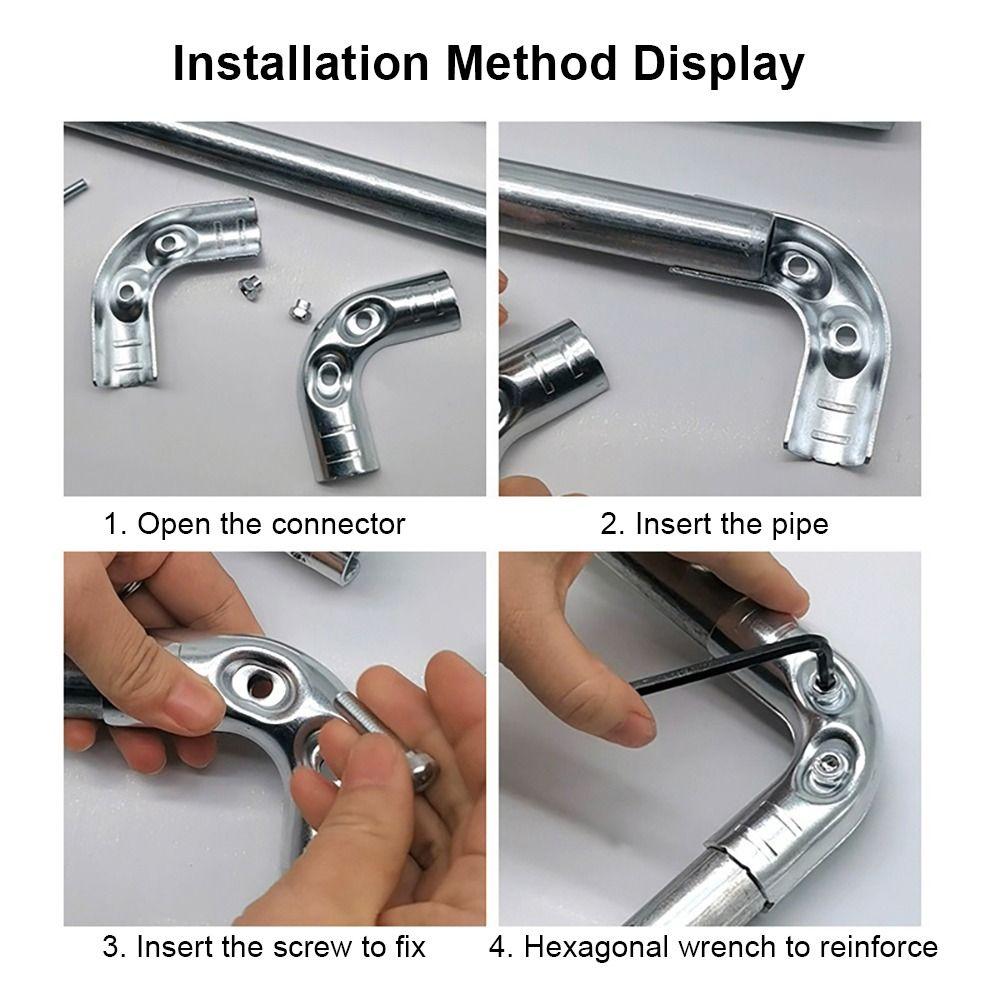 Installation Method Display

1. Open the connector

2. Insert the pipe

3. Insert the screw to fix

4. Hexagonal wrench to reinforce