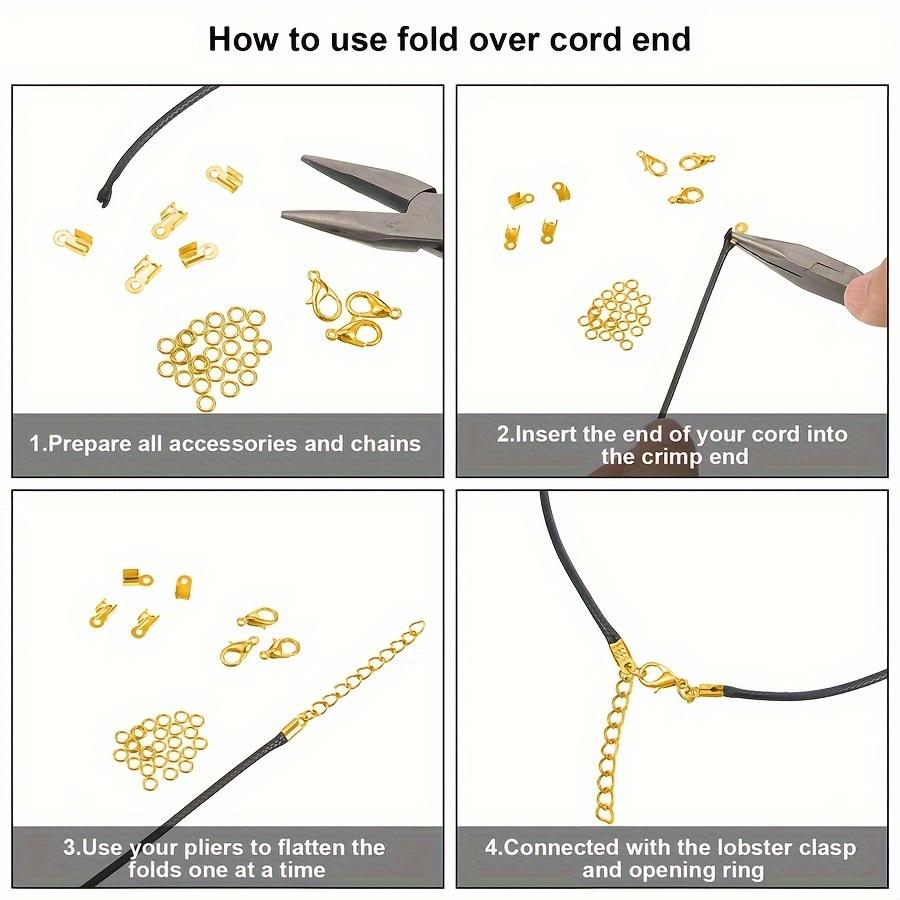 How to use fold over cord end

1.Prepare all accessories and chains

2.Insert the end of your cord into the crimp end

3.Use your pliers to flatten the folds one at a time

4.Connected with the lobster clasp and opening ring