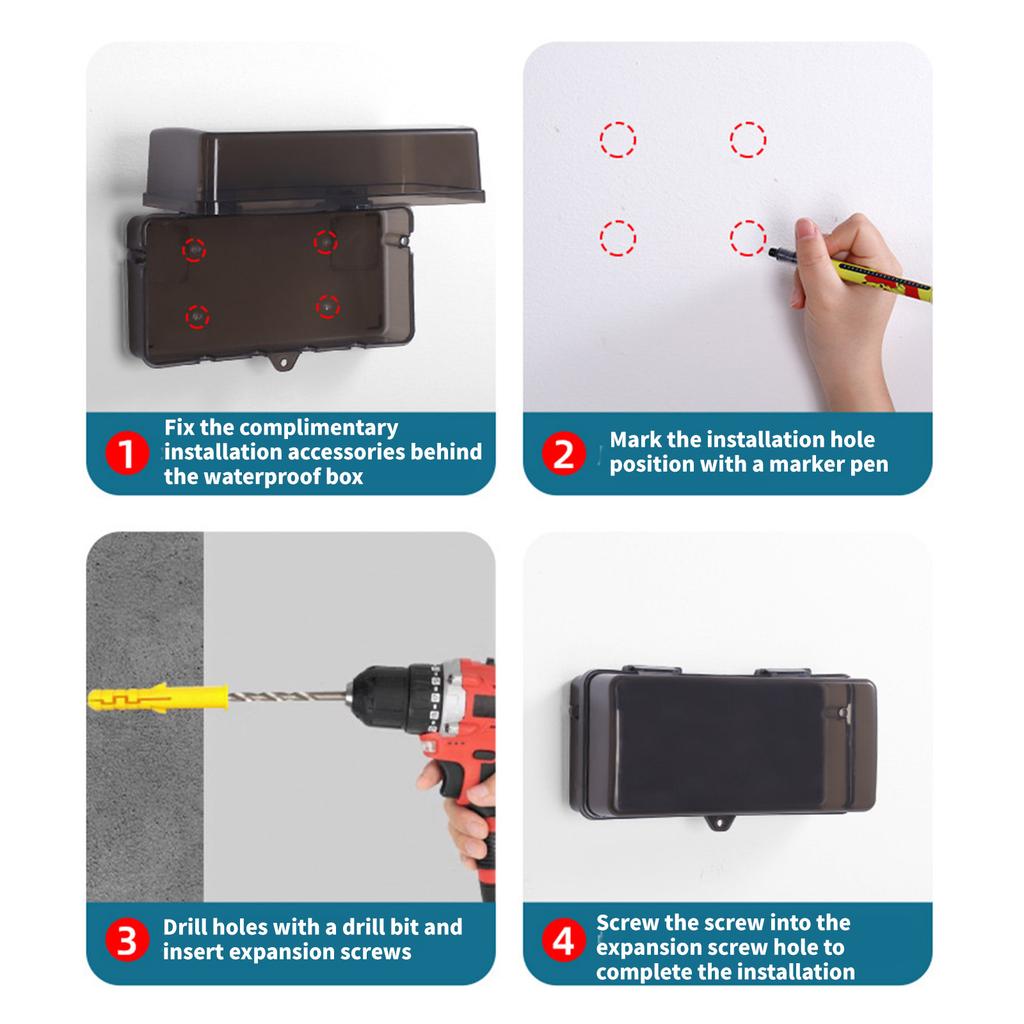 1 Fix the complimentary installation accessories behind the waterproof box

2 Mark the installation hole position with a marker pen

3 Drill holes with a drill bit and insert expansion screws

4 Screw the screw into the expansion screw hole to complete the installation