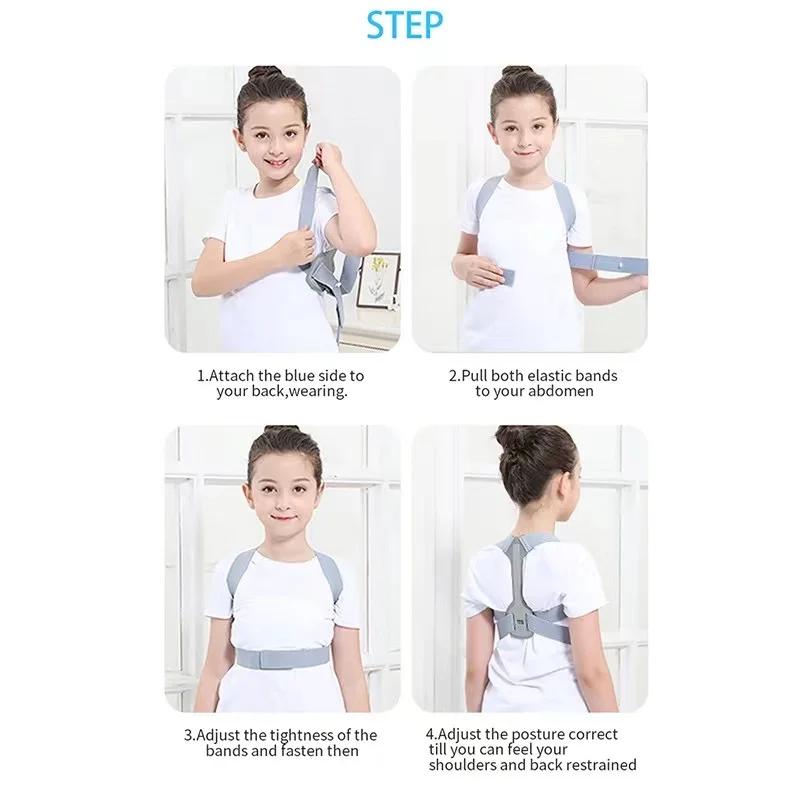 STEP

1.Attach the blue side to your back,wearing.

2.Pull both elastic bands to your abdomen

3.Adjust the tightness of the bands and fasten then

4.Adjust the posture correct till you can feel your shoulders and back restrained