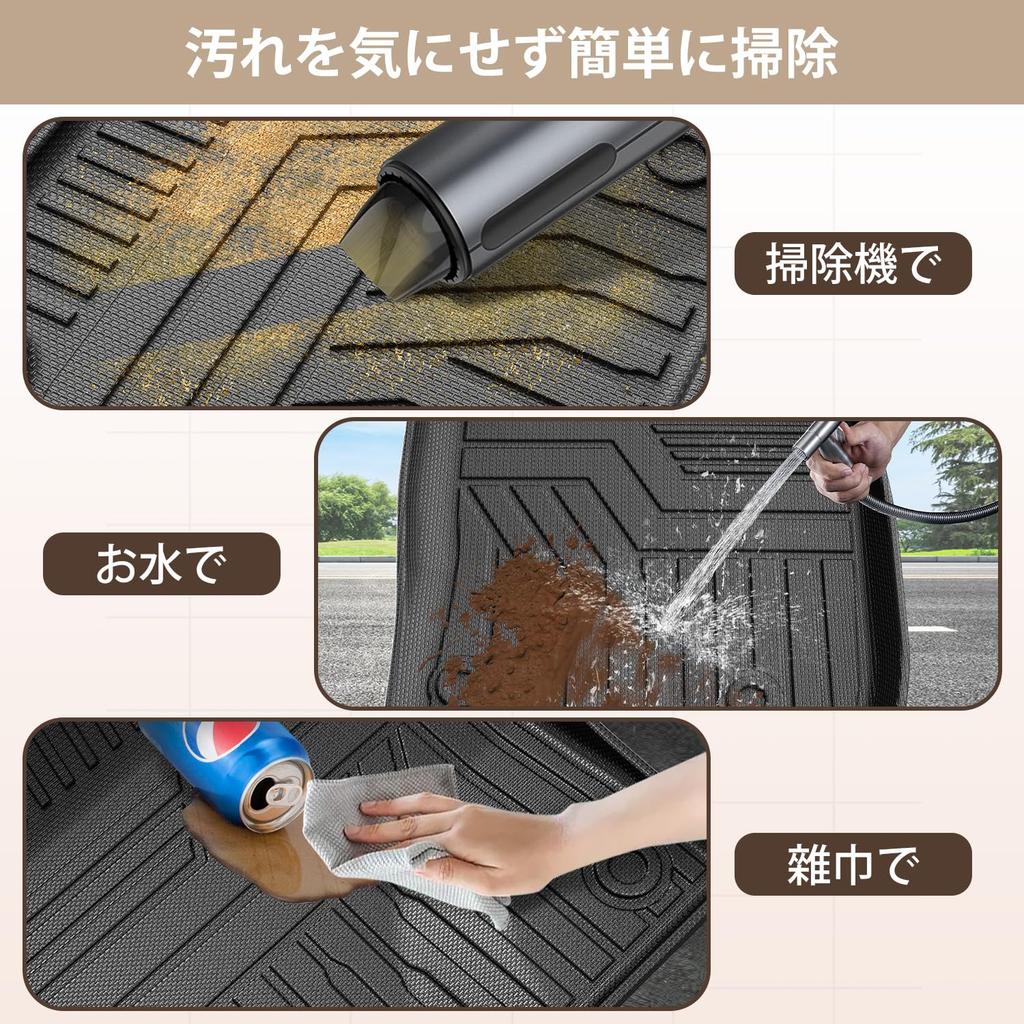 汚れを気にせず簡単に掃除

掃除機で

お水で

雑巾で