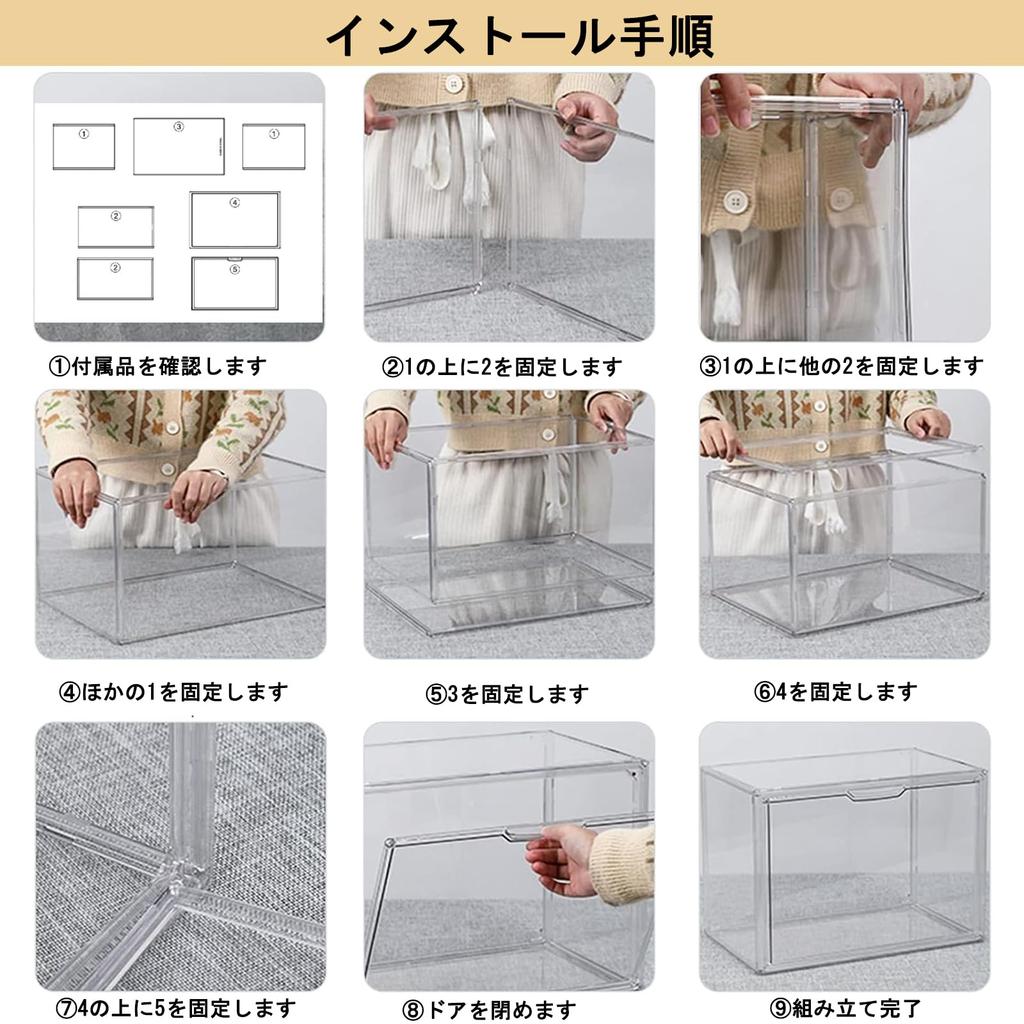 インストール手順

①
③
①
②
④
②
⑤

①付属品を確認します

②1の上に2を固定します

③1の上に他の2を固定します

④ほかの1を固定します

⑤3を固定します

⑥4を固定します

⑦4の上に5を固定します

⑧ドアを閉めます

⑨組み立て完了