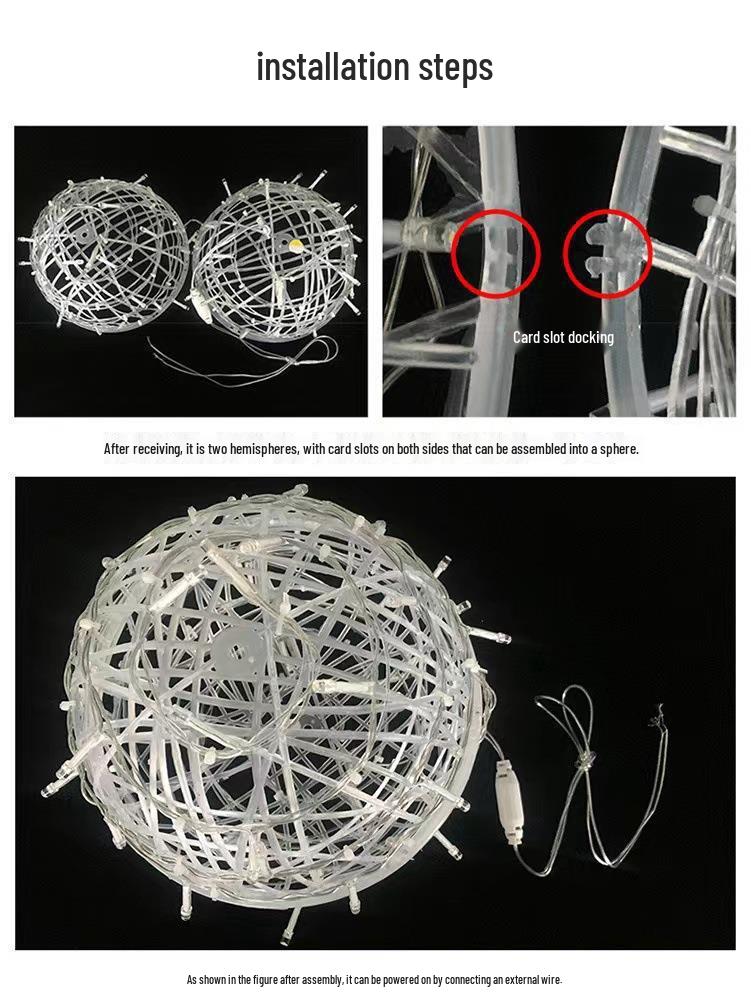 installation steps

Card slot docking

After receiving, it is two hemispheres, with card slots on both sides that can be assembled into a sphere.

As shown in the figure after assembly, it can be powered on by connecting an external wire.