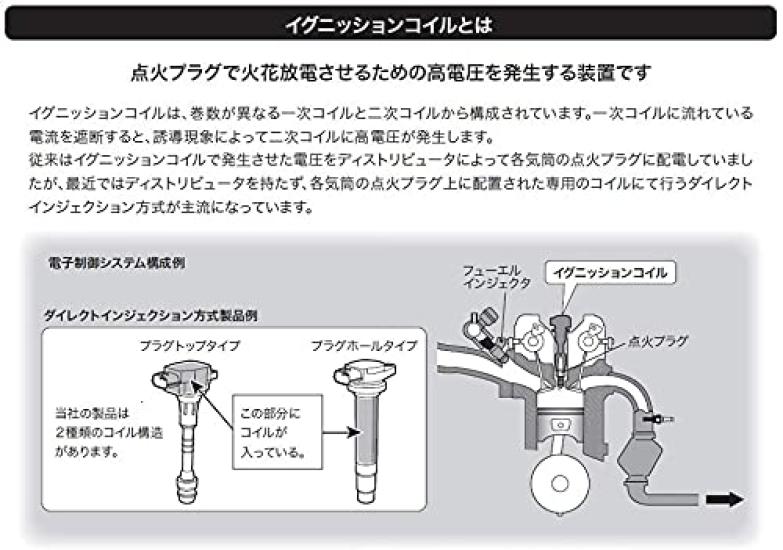 イグニッションコイルとは

点火プラグで火花放電させるための高電圧を発生する装置です

イグニッションコイルは、巻数が異なる一次コイルと二次コイルから構成されています。一次コイルに流れている電流を遮断すると、誘導現象によって二次コイルに高電圧が発生します。
従来はイグニッションコイルで発生させた電圧をディストリビュータによって各気筒の点火プラグに配電していましたが、最近ではディストリビュータを持たず、各気筒の点火プラグ上に配置された専用のコイルにて行うダイレクトインジェクション方式が主流になっています。

電子制御システム構成例

ダイレクトインジェクション方式製品例

プラグトップタイプ

プラグホールタイプ

当社の製品は2種類のコイル構造があります。

この部分にコイルが入っている。

フューエルインジェクタ

イグニッションコイル

点火プラグ