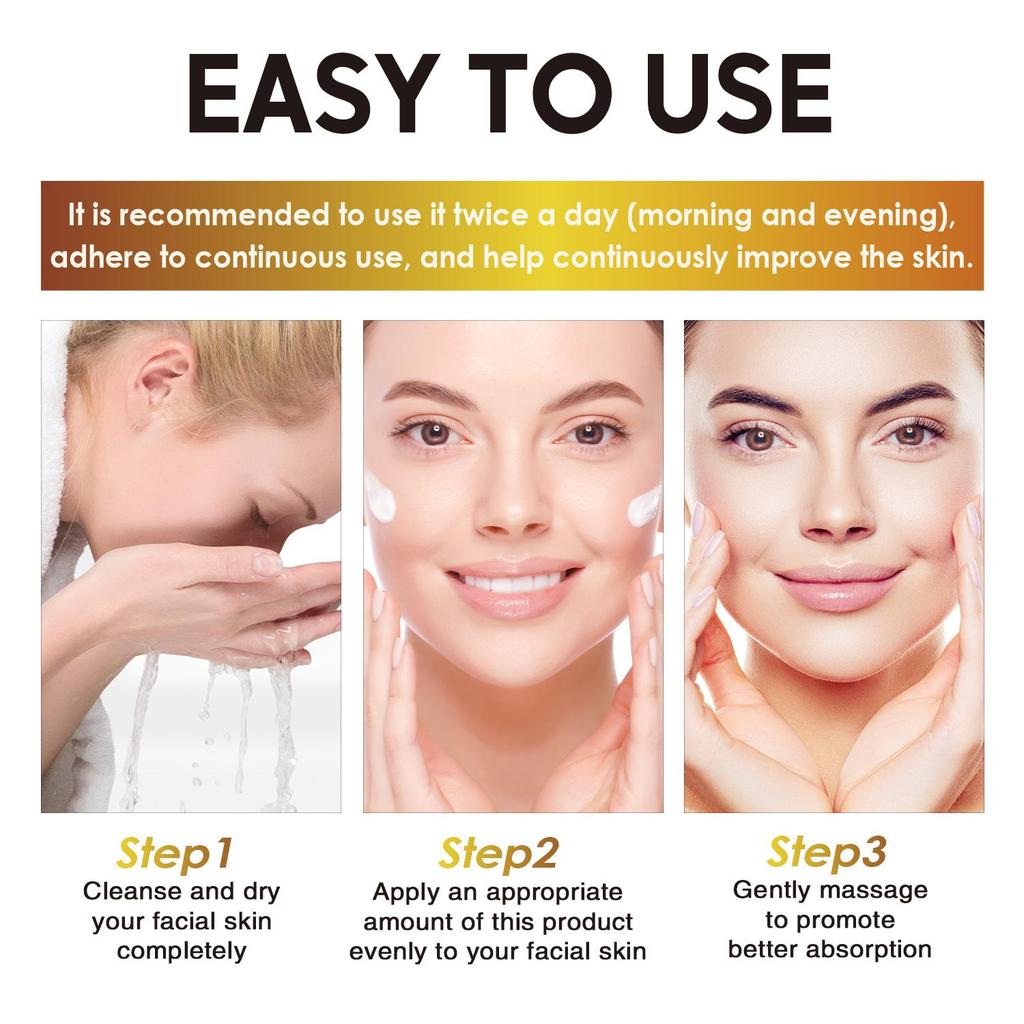 EASY TO USE

It is recommended to use it twice a day (morning and evening), adhere to continuous use, and help continuously improve the skin.

Step1
Cleanse and dry your facial skin completely

Step2
Apply an appropriate amount of this product evenly to your facial skin

Step3
Gently massage to promote better absorption