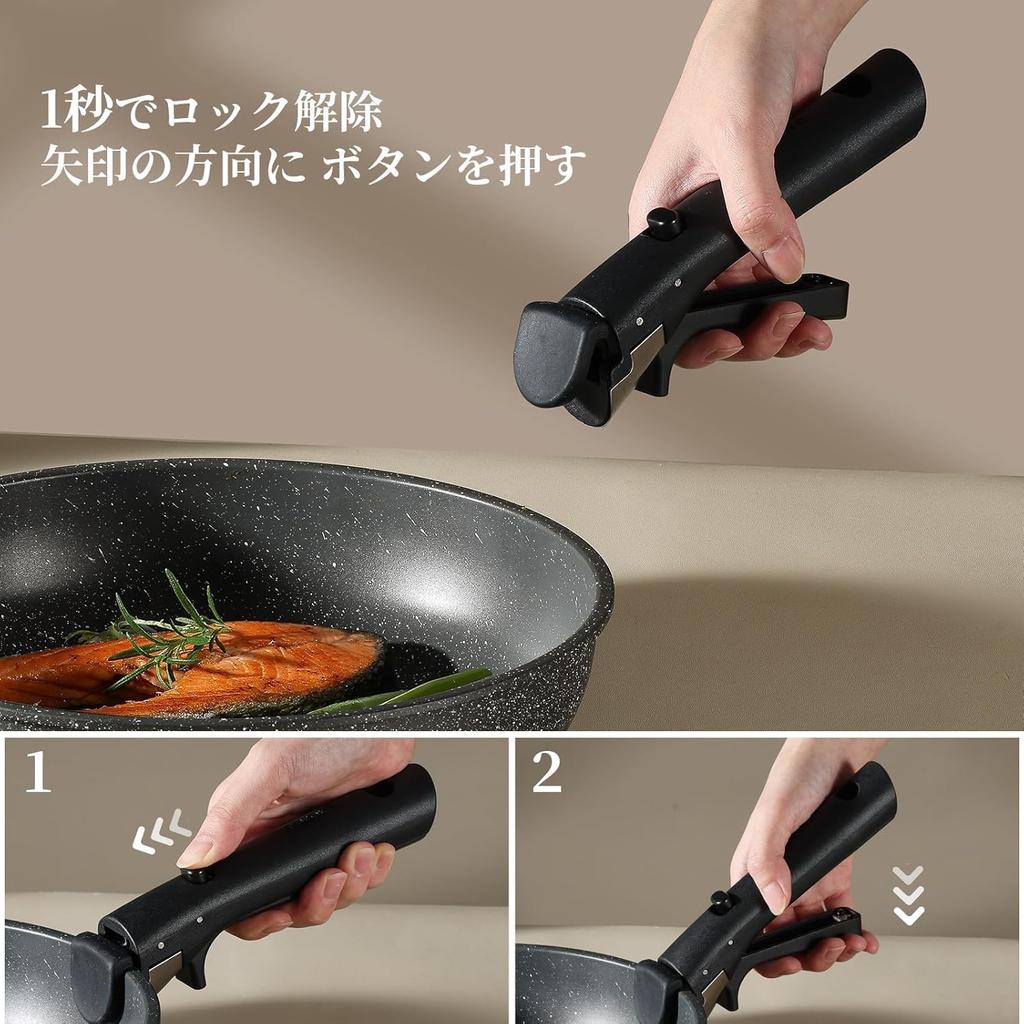 1秒でロック解除
矢印の方向に ボタンを押す

1

2