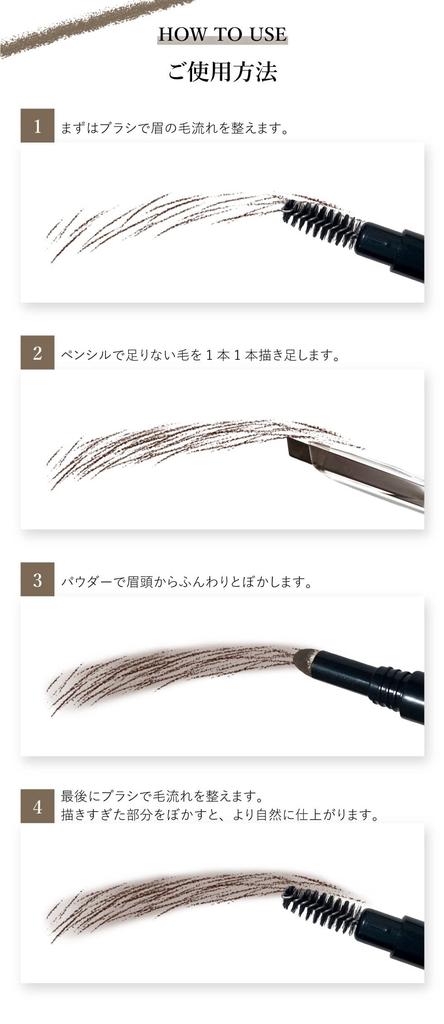 HOW TO USE
ご使用方法

1 まずはブラシで眉の毛流れを整えます。

2 ペンシルで足りない毛を１本１本描き足します。

3 パウダーで眉頭からふんわりとぼかします。

4 最後にブラシで毛流れを整えます。
描きすぎた部分をぼかすと、より自然に仕上がります。