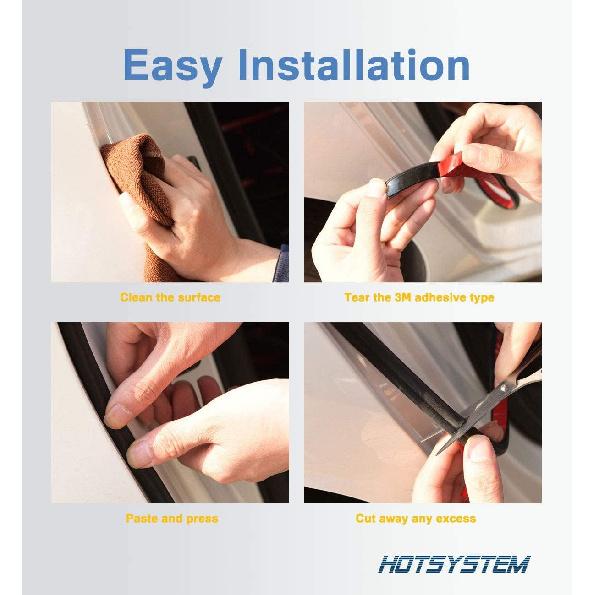 Easy Installation

Clean the surface

Tear the 3M adhesive type

Paste and press

Cut away any excess

HOTSYSTEM