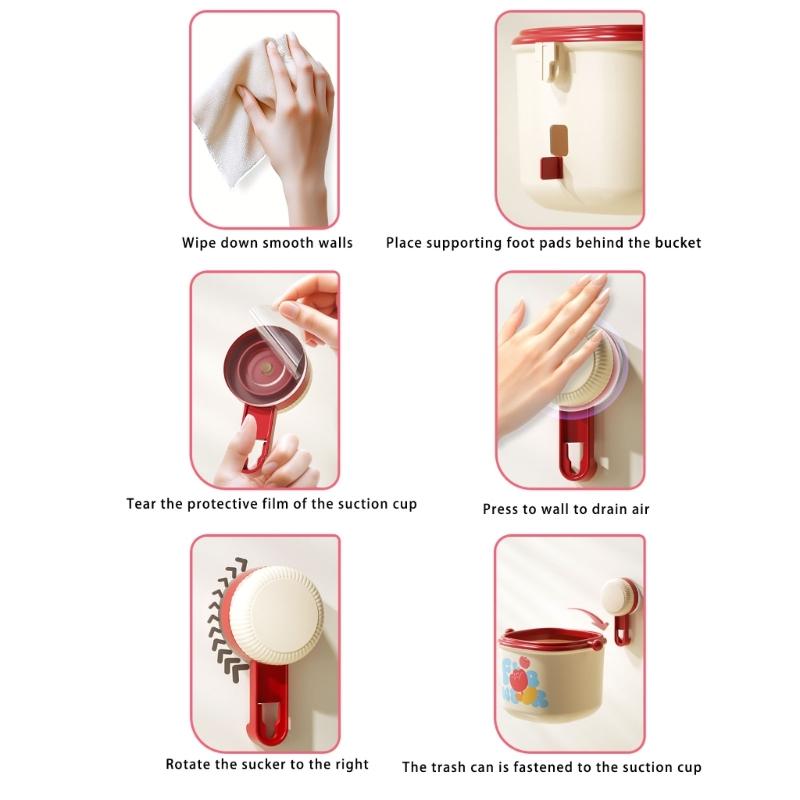 Wipe down smooth walls

Place supporting foot pads behind the bucket

Tear the protective film of the suction cup

Press to wall to drain air

Rotate the sucker to the right

The trash can is fastened to the suction cup