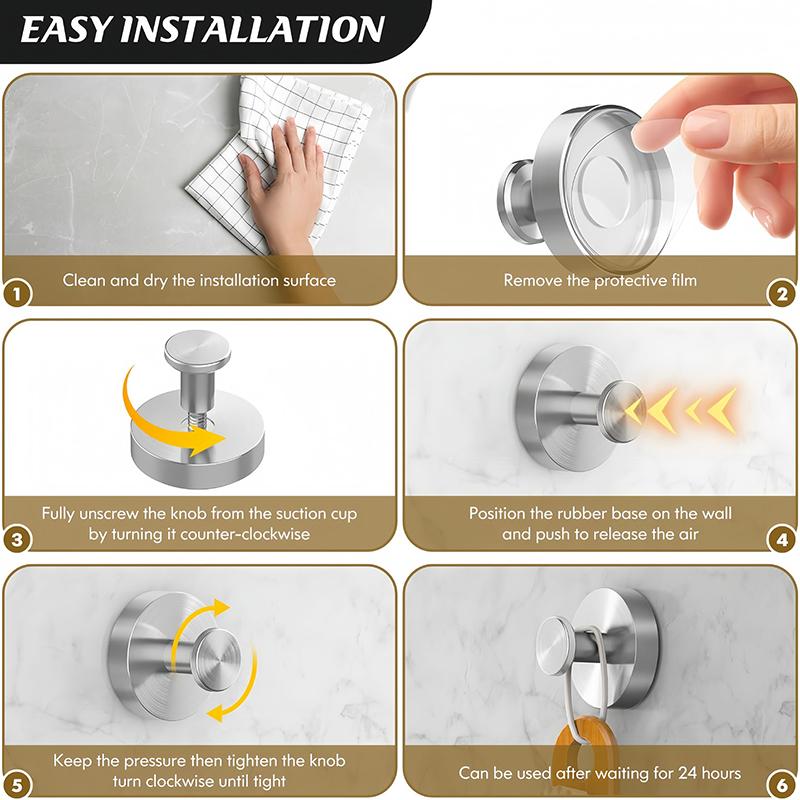 EASY INSTALLATION

1
Clean and dry the installation surface

Remove the protective film
2

3
Fully unscrew the knob from the suction cup by turning it counter-clockwise

Position the rubber base on the wall and push to release the air
4

5
Keep the pressure then tighten the knob turn clockwise until tight

Can be used after waiting for 24 hours
6