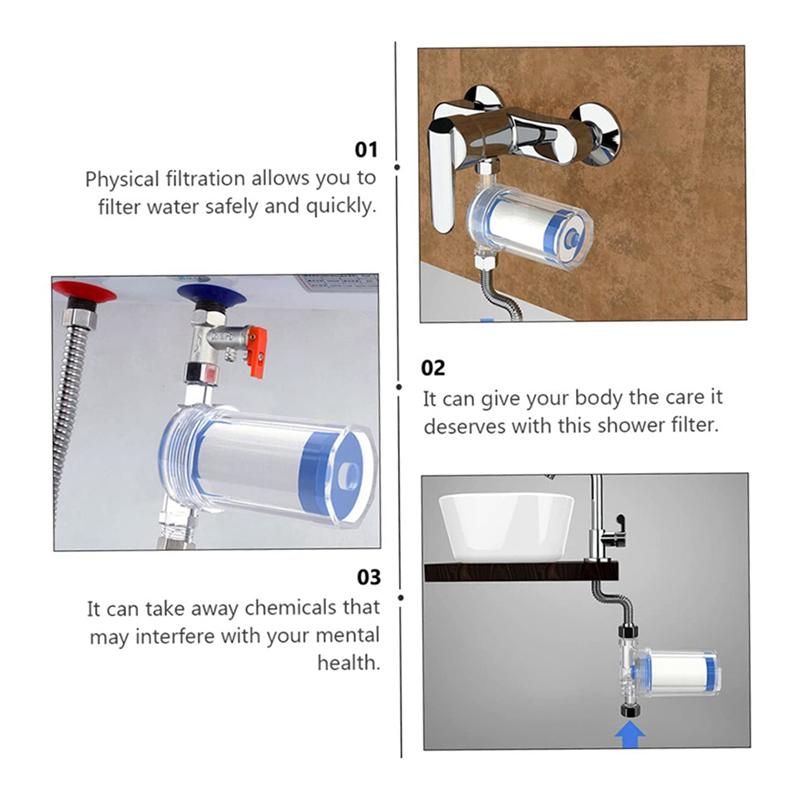 01
Physical filtration allows you to filter water safely and quickly.

02
It can give your body the care it deserves with this shower filter.

03
It can take away chemicals that may interfere with your mental health.