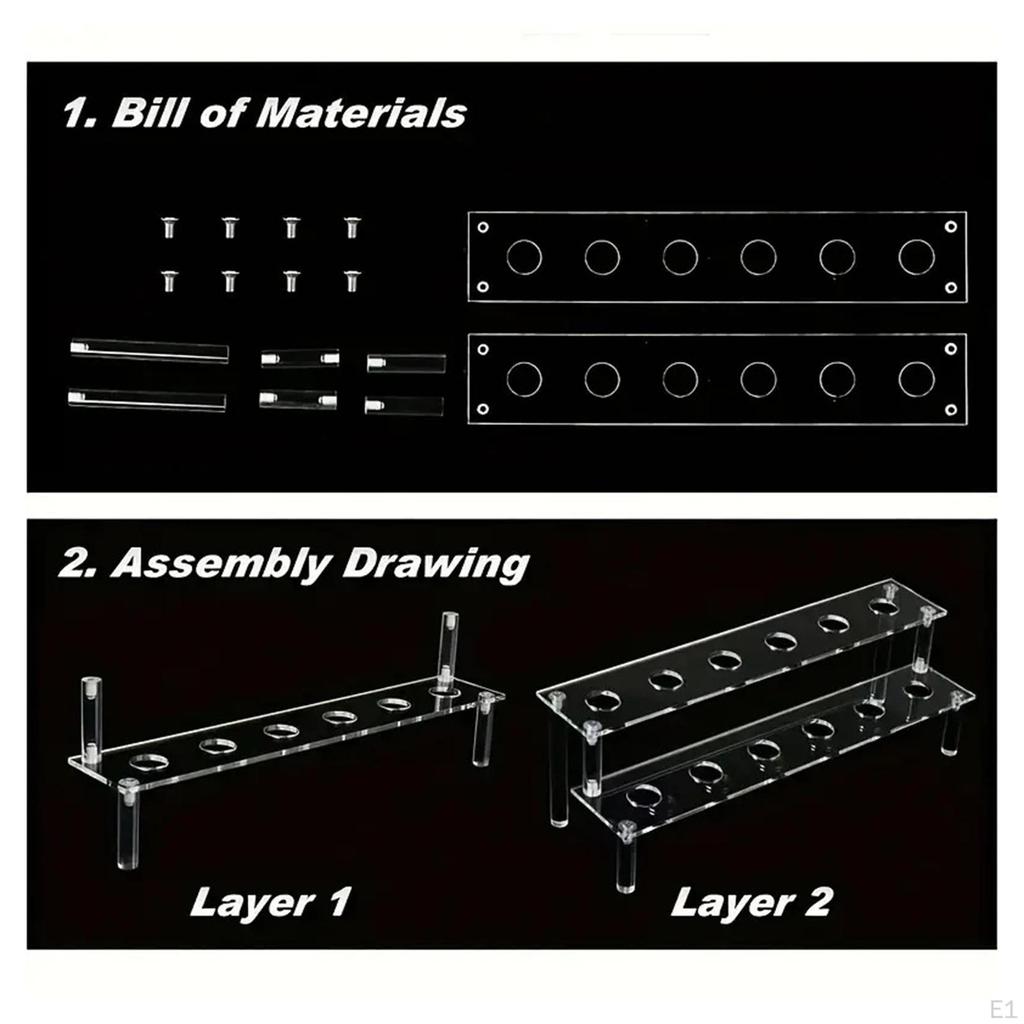 1. Bill of Materials

2. Assembly Drawing

Layer 1

Layer 2

E1