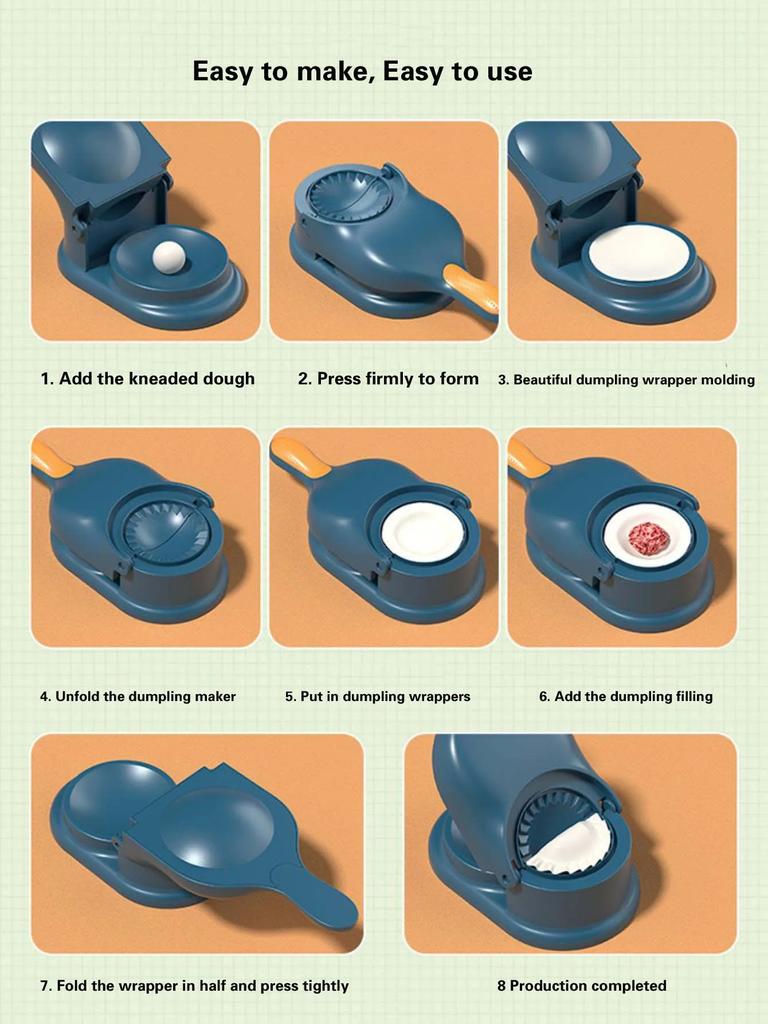 Easy to make, Easy to use

1. Add the kneaded dough

2. Press firmly to form

3. Beautiful dumpling wrapper molding

4. Unfold the dumpling maker

5. Put in dumpling wrappers

6. Add the dumpling filling

7. Fold the wrapper in half and press tightly

8 Production completed